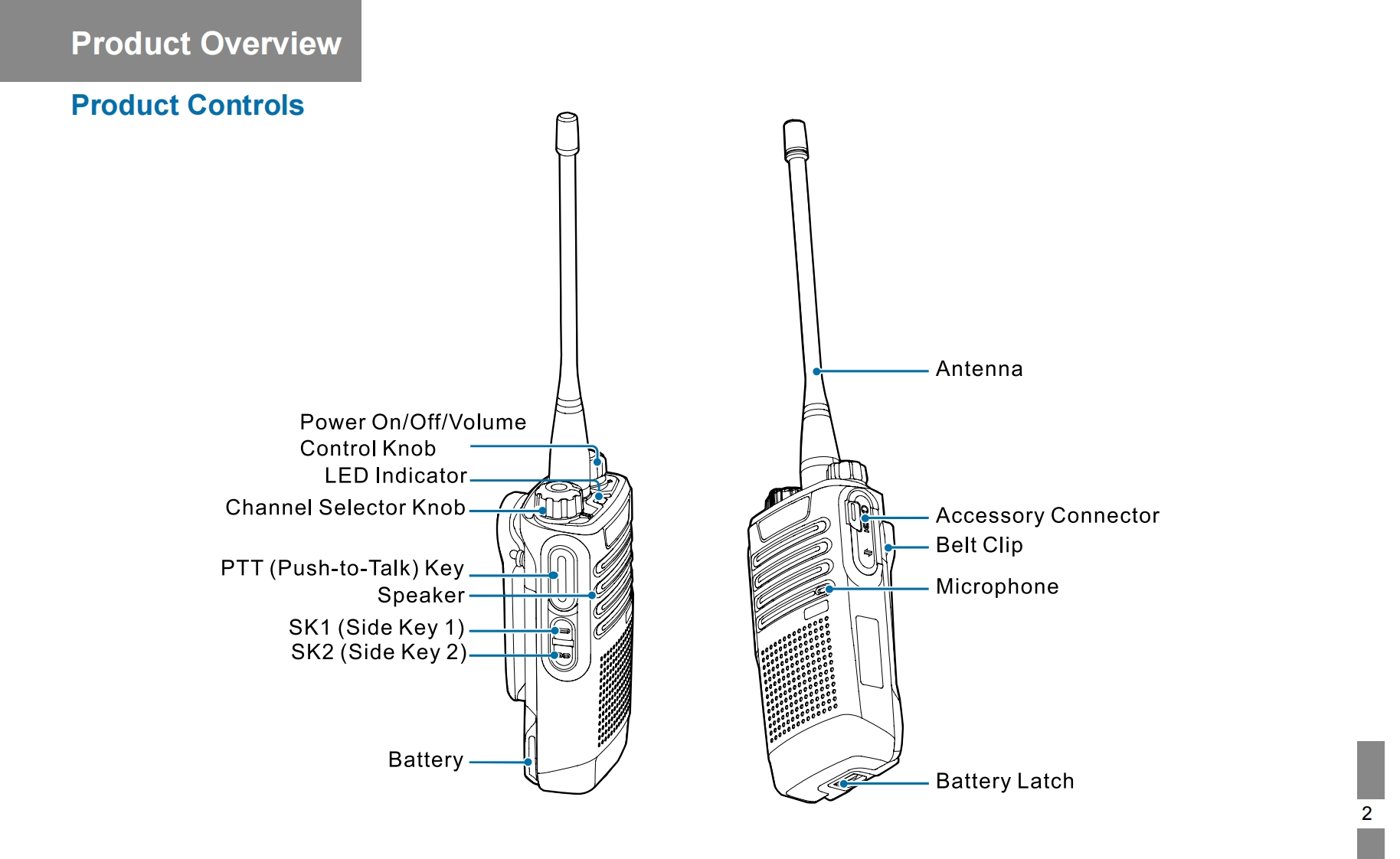 Product Overview

Product Controls

Power On/Off/Volume Control Knob
LED Indicator
Channel Selector Knob
PTT (Push-to-Talk) Key
Speaker
SK1 (Side Key 1)
SK2 (Side Key 2)
Battery

Antenna
Accessory Connector
Belt Clip
Microphone
Battery Latch

2