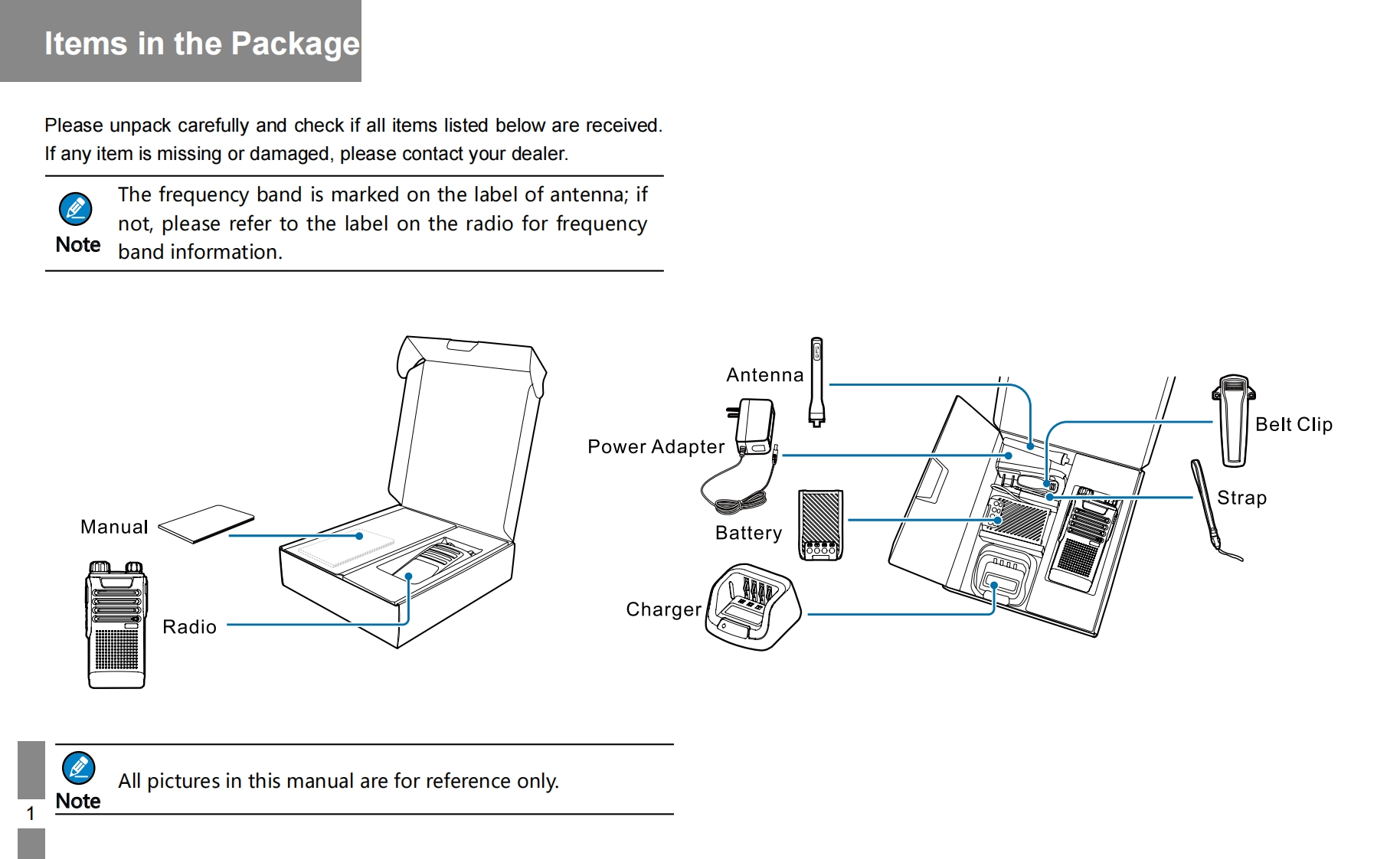 Items in the Package

Please unpack carefully and check if all items listed below are received. If any item is missing or damaged, please contact your dealer.

Note The frequency band is marked on the label of antenna; if not, please refer to the label on the radio for frequency band information.

Manual

Radio

Antenna

Power Adapter

Battery

Charger

Belt Clip

Strap

Note All pictures in this manual are for reference only.

1