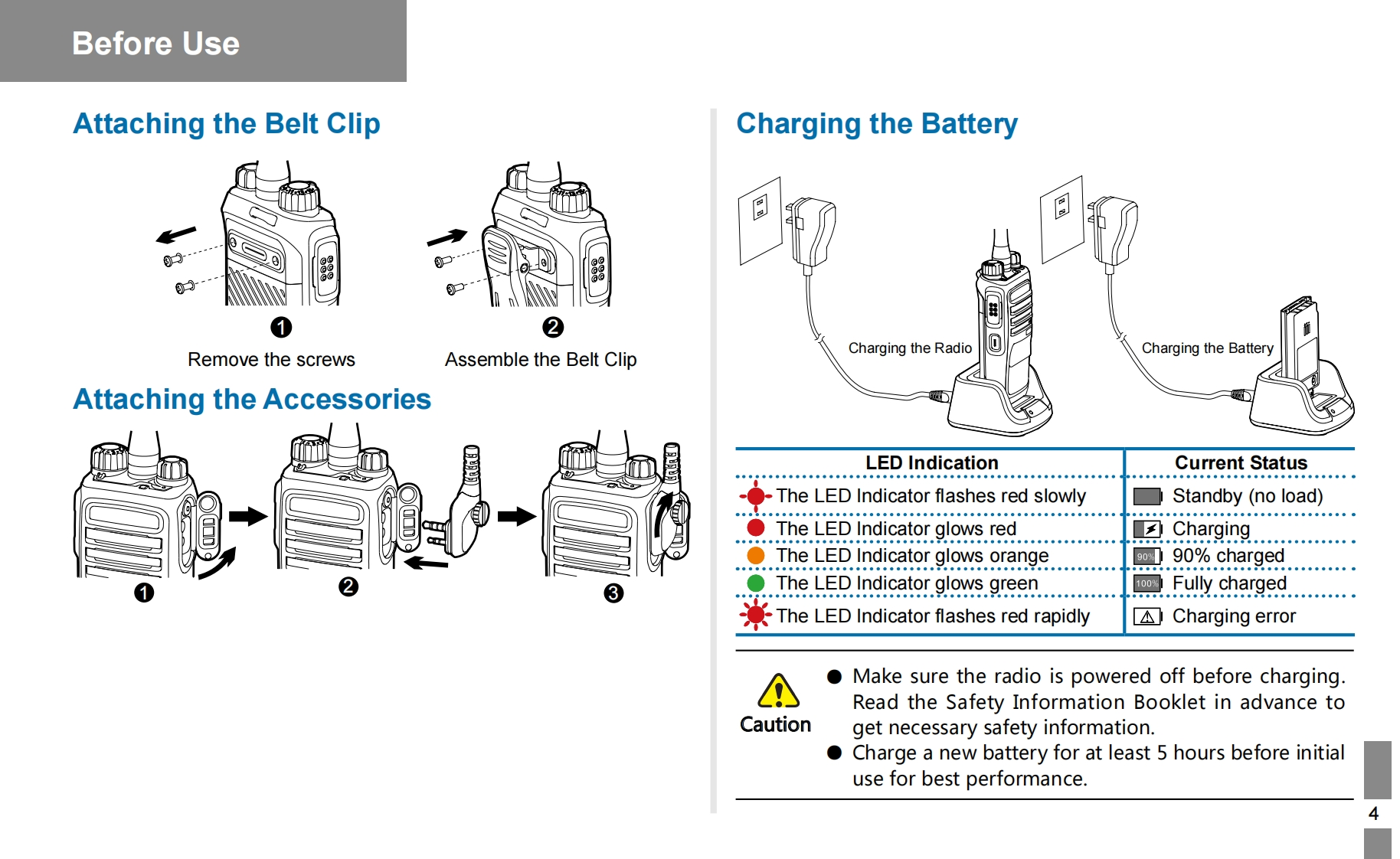 Before Use

Attaching the Belt Clip

❶
Remove the screws

❷
Assemble the Belt Clip

Attaching the Accessories

❶ ❷ ❸

Charging the Battery

Charging the Radio

Charging the Battery

| LED Indication | Current Status |
|---|---|
| The LED Indicator flashes red slowly | Standby (no load) |
| The LED Indicator glows red | Charging |
| The LED Indicator glows orange | 90% 90% charged |
| The LED Indicator glows green | 100% Fully charged |
| The LED Indicator flashes red rapidly | Charging error |

Caution

● Make sure the radio is powered off before charging. Read the Safety Information Booklet in advance to get necessary safety information.
● Charge a new battery for at least 5 hours before initial use for best performance.

4