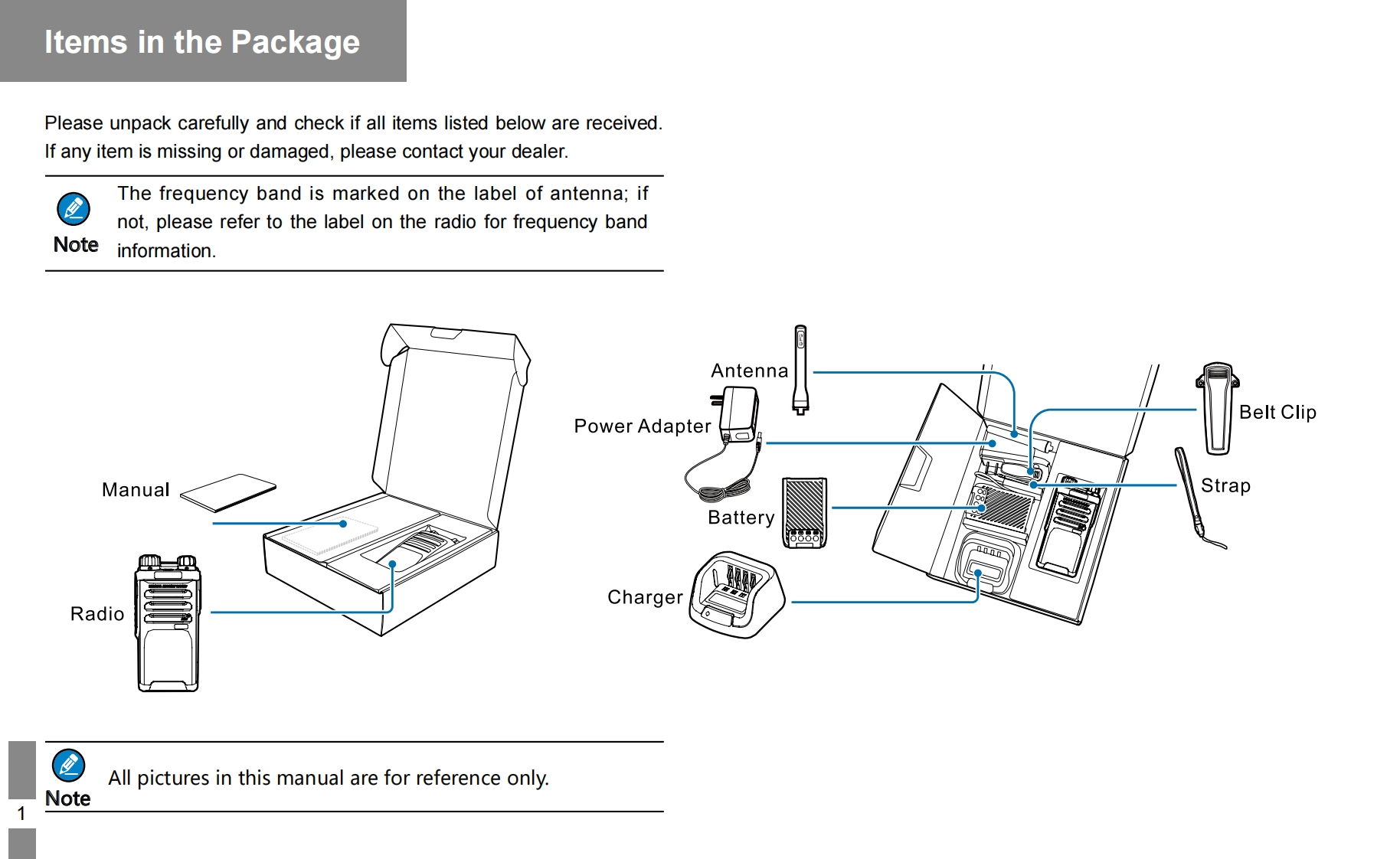 Items in the Package

Please unpack carefully and check if all items listed below are received. If any item is missing or damaged, please contact your dealer.

Note The frequency band is marked on the label of antenna; if not, please refer to the label on the radio for frequency band information.

Manual

Radio

Antenna

Power Adapter

Battery

Charger

Belt Clip

Strap

Note All pictures in this manual are for reference only.

1