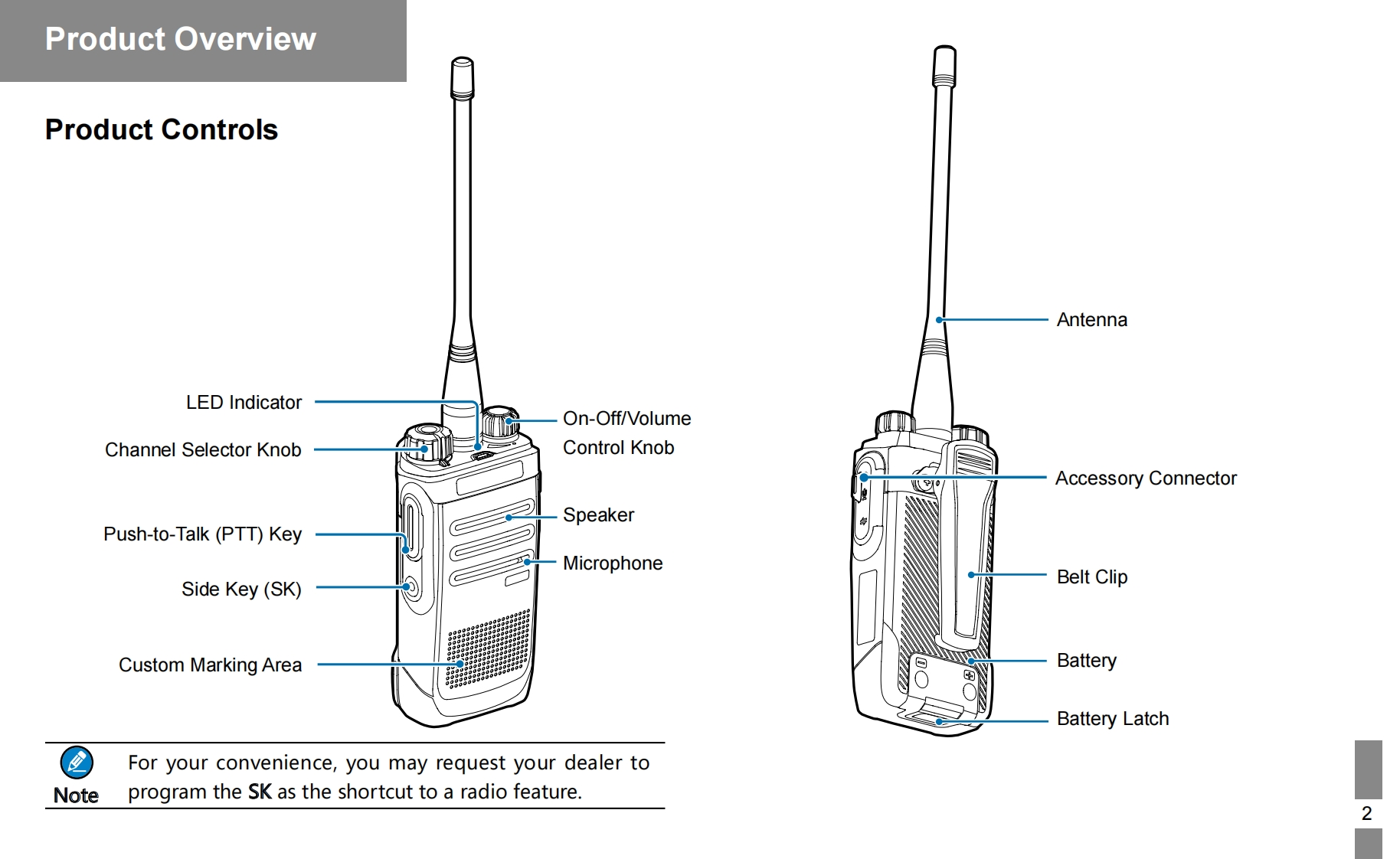 Product Overview

Product Controls

LED Indicator

Channel Selector Knob

Push-to-Talk (PTT) Key

Side Key (SK)

Custom Marking Area

On-Off/Volume Control Knob

Speaker

Microphone

Antenna

Accessory Connector

Belt Clip

Battery

Battery Latch

Note For your convenience, you may request your dealer to program the SK as the shortcut to a radio feature.

2