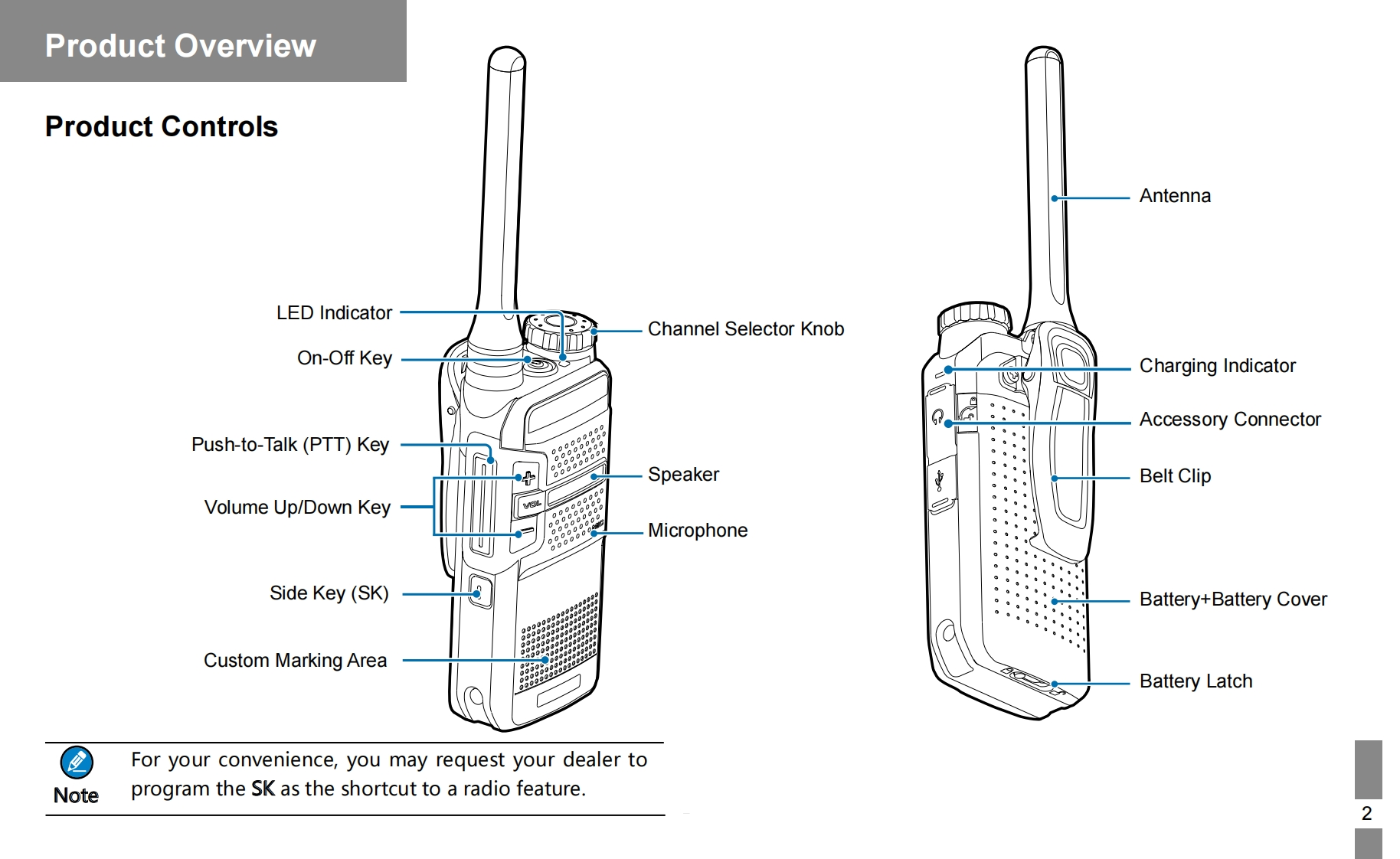 Product Overview

Product Controls

LED Indicator
On-Off Key
Push-to-Talk (PTT) Key
Volume Up/Down Key
Side Key (SK)
Custom Marking Area
Channel Selector Knob
Speaker
Microphone
VOL

Antenna
Charging Indicator
Accessory Connector
Belt Clip
Battery+Battery Cover
Battery Latch

Note For your convenience, you may request your dealer to program the SK as the shortcut to a radio feature.

2