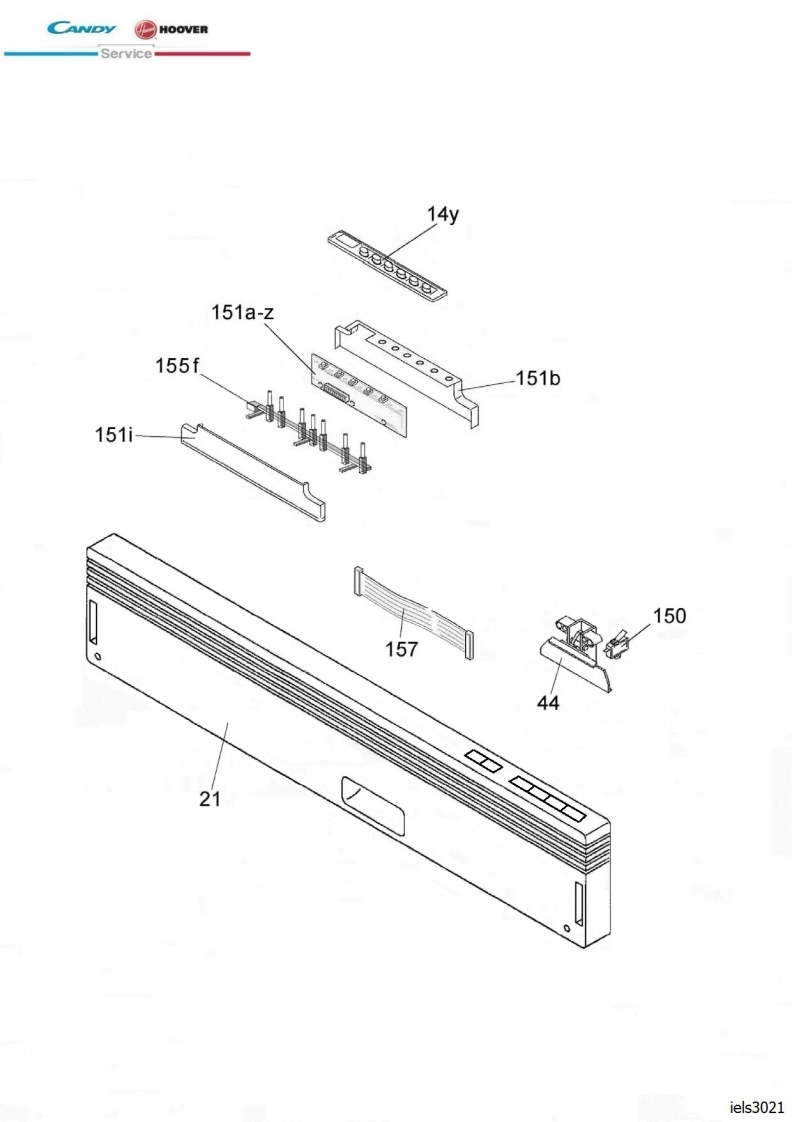 CANDY HOOVER
Service

14y
151a-z
155f
151b
151i
157
150
44
21

iels3021