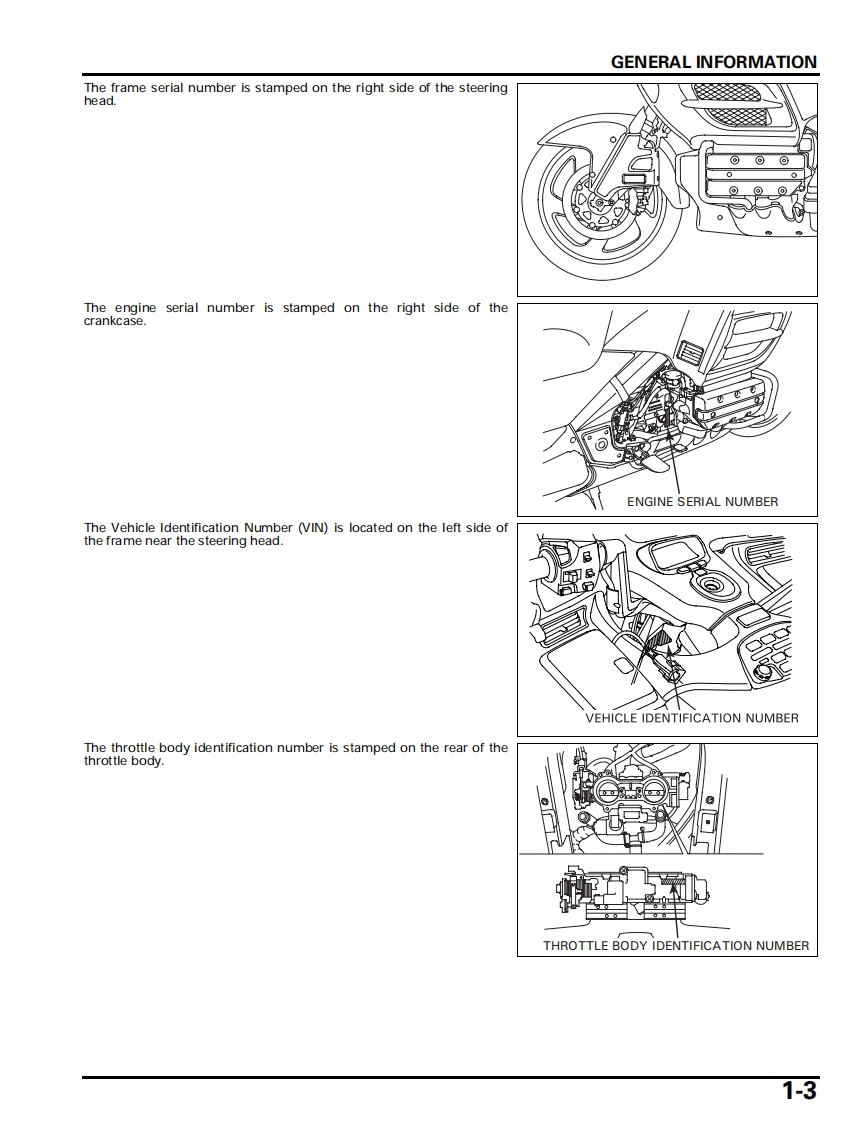 GENERAL INFORMATION

The frame serial number is stamped on the right side of the steering head.

The engine serial number is stamped on the right side of the crankcase.

ENGINE SERIAL NUMBER

The Vehicle Identification Number (VIN) is located on the left side of the frame near the steering head.

VEHICLE IDENTIFICATION NUMBER

The throttle body identification number is stamped on the rear of the throttle body.

THROTTLE BODY IDENTIFICATION NUMBER

1-3