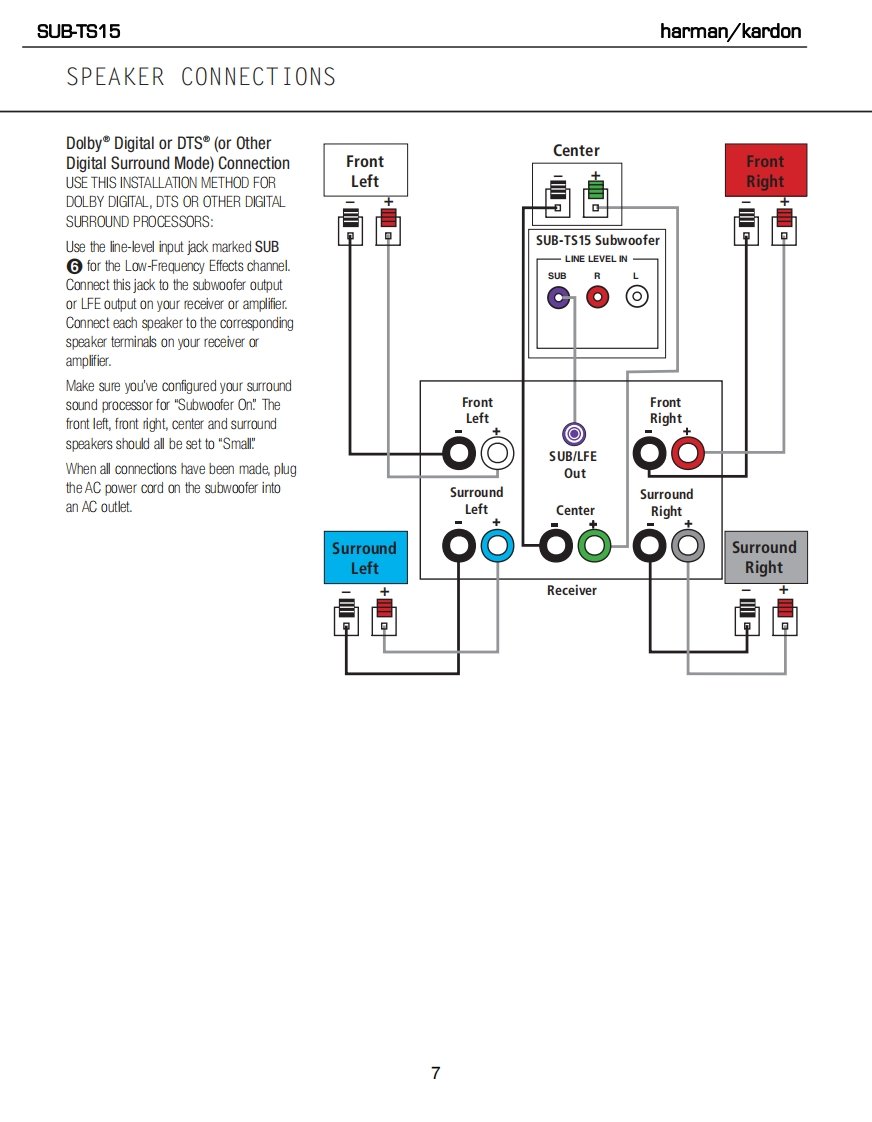 SUB-TS15

harman/kardon

SPEAKER CONNECTIONS

Dolby® Digital or DTS® (or Other Digital Surround Mode) Connection
USE THIS INSTALLATION METHOD FOR DOLBY DIGITAL, DTS OR OTHER DIGITAL SURROUND PROCESSORS:

Use the line-level input jack marked SUB ❻ for the Low-Frequency Effects channel. Connect this jack to the subwoofer output or LFE output on your receiver or amplifier. Connect each speaker to the corresponding speaker terminals on your receiver or amplifier.

Make sure you've configured your surround sound processor for "Subwoofer On." The front left, front right, center and surround speakers should all be set to "Small."

When all connections have been made, plug the AC power cord on the subwoofer into an AC outlet.

Front Left
– +

Center
– +

Front Right
– +

SUB-TS15 Subwoofer
LINE LEVEL IN
SUB R L

Front Left
– +

SUB/LFE Out

Front Right
– +

Surround Left
– +

Center
– +

Surround Right
– +

Receiver

Surround Left
– +

Surround Right
– +

7