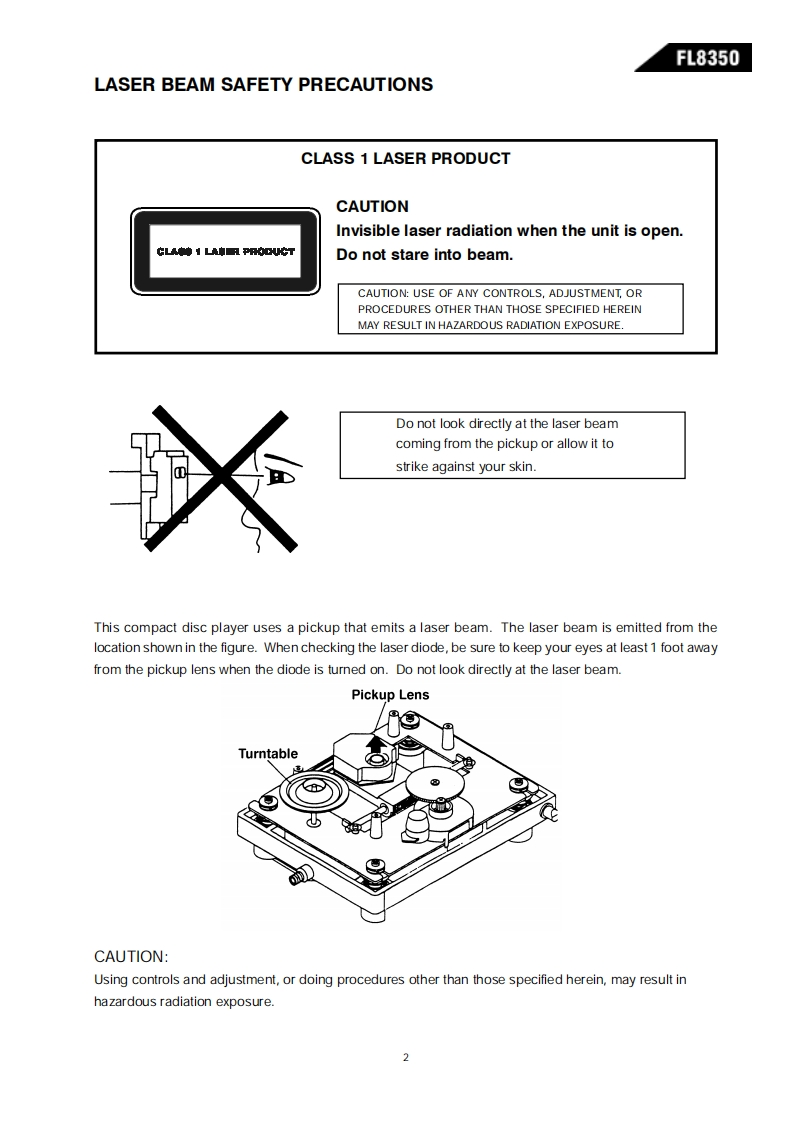 FL8350

LASER BEAM SAFETY PRECAUTIONS

CLASS 1 LASER PRODUCT

CLASS 1 LASER PRODUCT

CAUTION
Invisible laser radiation when the unit is open.
Do not stare into beam.

CAUTION: USE OF ANY CONTROLS, ADJUSTMENT, OR PROCEDURES OTHER THAN THOSE SPECIFIED HEREIN MAY RESULT IN HAZARDOUS RADIATION EXPOSURE.

Do not look directly at the laser beam coming from the pickup or allow it to strike against your skin.

This compact disc player uses a pickup that emits a laser beam. The laser beam is emitted from the location shown in the figure. When checking the laser diode, be sure to keep your eyes at least 1 foot away from the pickup lens when the diode is turned on. Do not look directly at the laser beam.

Pickup Lens

Turntable

CAUTION:
Using controls and adjustment, or doing procedures other than those specified herein, may result in hazardous radiation exposure.

2