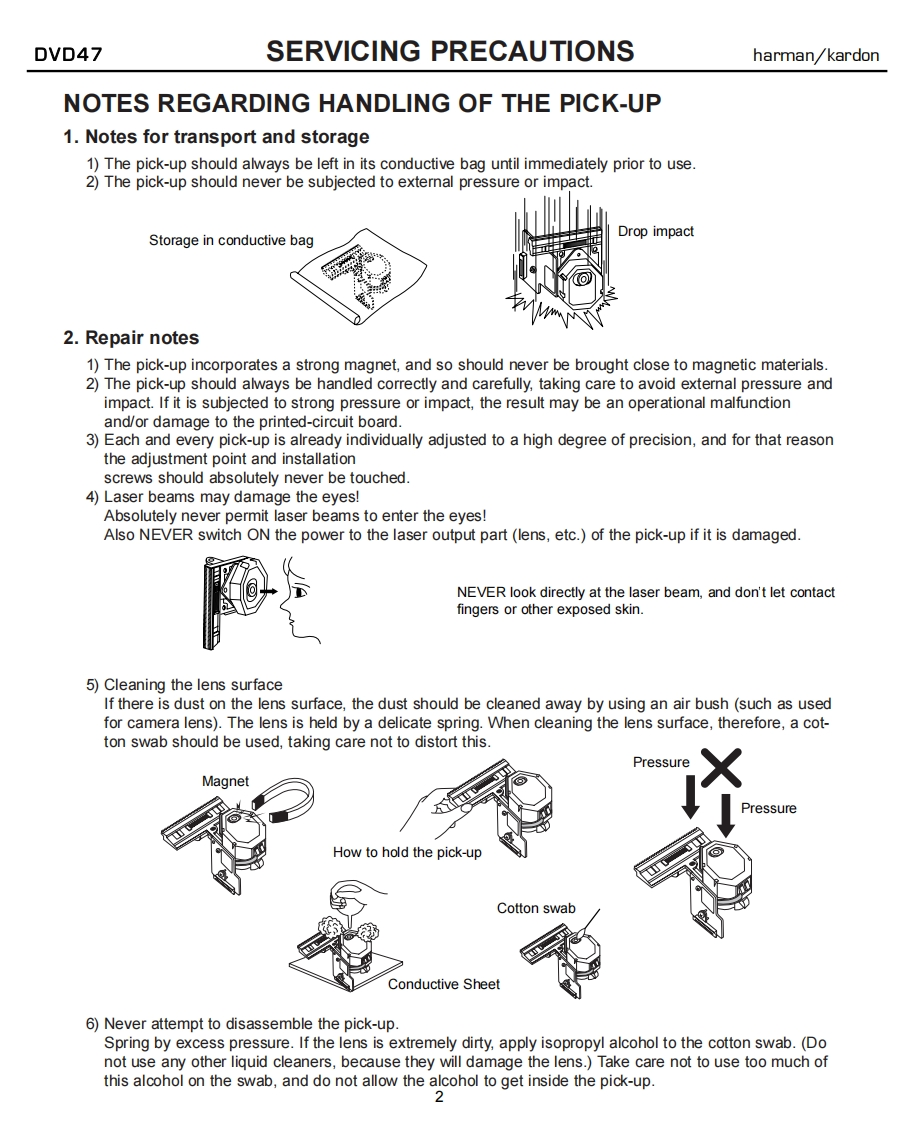 DVD47 SERVICING PRECAUTIONS harman/kardon

NOTES REGARDING HANDLING OF THE PICK-UP

1. Notes for transport and storage

1) The pick-up should always be left in its conductive bag until immediately prior to use.
2) The pick-up should never be subjected to external pressure or impact.

Storage in conductive bag

Drop impact

2. Repair notes

1) The pick-up incorporates a strong magnet, and so should never be brought close to magnetic materials.
2) The pick-up should always be handled correctly and carefully, taking care to avoid external pressure and impact. If it is subjected to strong pressure or impact, the result may be an operational malfunction and/or damage to the printed-circuit board.
3) Each and every pick-up is already individually adjusted to a high degree of precision, and for that reason the adjustment point and installation screws should absolutely never be touched.
4) Laser beams may damage the eyes!
Absolutely never permit laser beams to enter the eyes!
Also NEVER switch ON the power to the laser output part (lens, etc.) of the pick-up if it is damaged.

NEVER look directly at the laser beam, and don't let contact fingers or other exposed skin.

5) Cleaning the lens surface
If there is dust on the lens surface, the dust should be cleaned away by using an air bush (such as used for camera lens). The lens is held by a delicate spring. When cleaning the lens surface, therefore, a cotton swab should be used, taking care not to distort this.

Magnet

How to hold the pick-up

Pressure

Pressure

Cotton swab

Conductive Sheet

6) Never attempt to disassemble the pick-up.
Spring by excess pressure. If the lens is extremely dirty, apply isopropyl alcohol to the cotton swab. (Do not use any other liquid cleaners, because they will damage the lens.) Take care not to use too much of this alcohol on the swab, and do not allow the alcohol to get inside the pick-up.

2