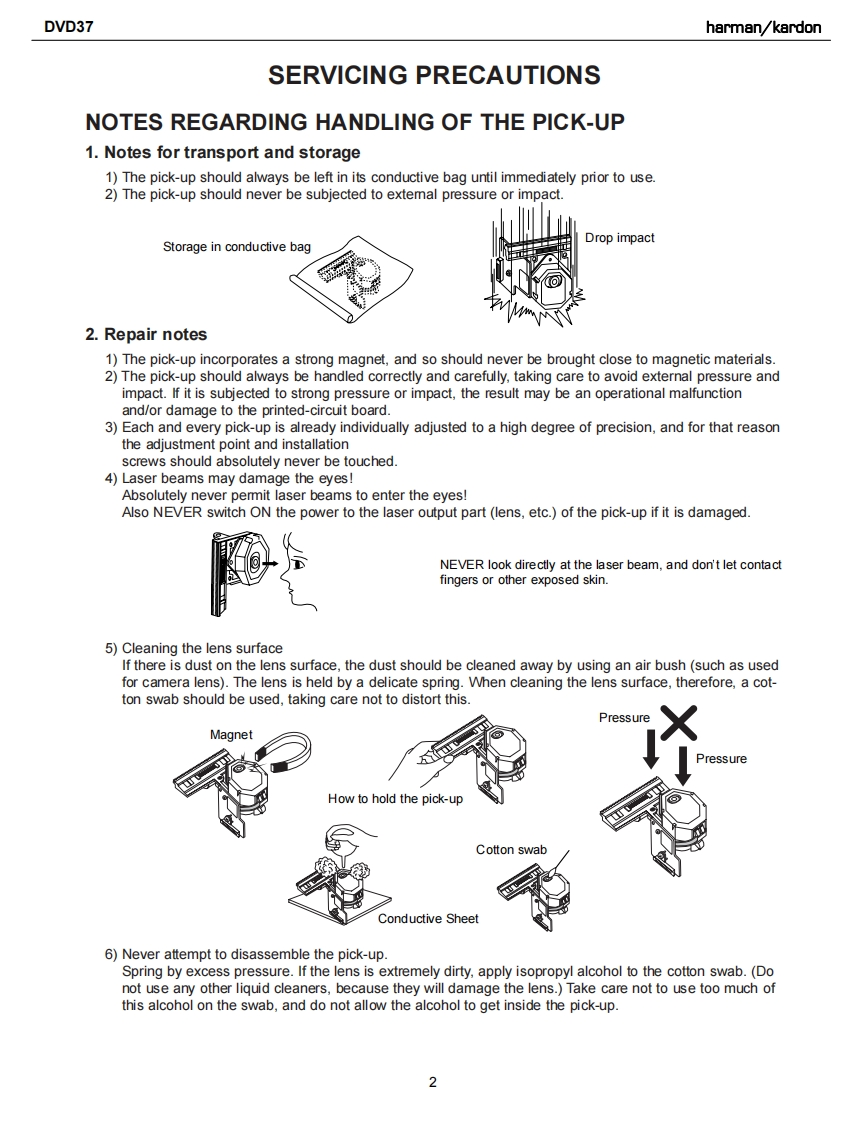 DVD37

harman/kardon

SERVICING PRECAUTIONS

NOTES REGARDING HANDLING OF THE PICK-UP

1. Notes for transport and storage

1) The pick-up should always be left in its conductive bag until immediately prior to use.
2) The pick-up should never be subjected to external pressure or impact.

Storage in conductive bag

Drop impact

2. Repair notes

1) The pick-up incorporates a strong magnet, and so should never be brought close to magnetic materials.
2) The pick-up should always be handled correctly and carefully, taking care to avoid external pressure and impact. If it is subjected to strong pressure or impact, the result may be an operational malfunction and/or damage to the printed-circuit board.
3) Each and every pick-up is already individually adjusted to a high degree of precision, and for that reason the adjustment point and installation screws should absolutely never be touched.
4) Laser beams may damage the eyes!
Absolutely never permit laser beams to enter the eyes!
Also NEVER switch ON the power to the laser output part (lens, etc.) of the pick-up if it is damaged.

NEVER look directly at the laser beam, and don't let contact fingers or other exposed skin.

5) Cleaning the lens surface
If there is dust on the lens surface, the dust should be cleaned away by using an air bush (such as used for camera lens). The lens is held by a delicate spring. When cleaning the lens surface, therefore, a cotton swab should be used, taking care not to distort this.

Magnet

How to hold the pick-up

Pressure

Pressure

Cotton swab

Conductive Sheet

6) Never attempt to disassemble the pick-up.
Spring by excess pressure. If the lens is extremely dirty, apply isopropyl alcohol to the cotton swab. (Do not use any other liquid cleaners, because they will damage the lens.) Take care not to use too much of this alcohol on the swab, and do not allow the alcohol to get inside the pick-up.

2