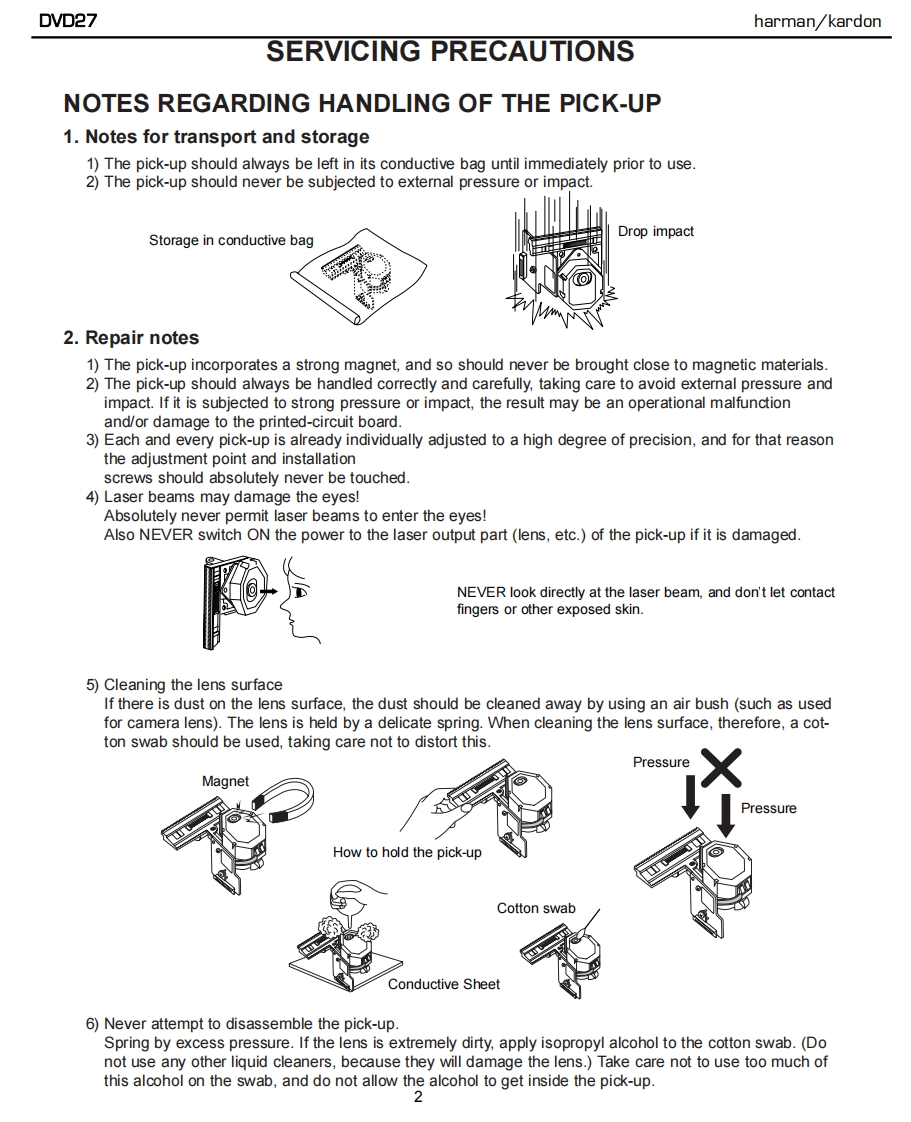 DVD27

harman/kardon

SERVICING PRECAUTIONS

NOTES REGARDING HANDLING OF THE PICK-UP

1. Notes for transport and storage

1) The pick-up should always be left in its conductive bag until immediately prior to use.
2) The pick-up should never be subjected to external pressure or impact.

Storage in conductive bag

Drop impact

2. Repair notes

1) The pick-up incorporates a strong magnet, and so should never be brought close to magnetic materials.
2) The pick-up should always be handled correctly and carefully, taking care to avoid external pressure and impact. If it is subjected to strong pressure or impact, the result may be an operational malfunction and/or damage to the printed-circuit board.
3) Each and every pick-up is already individually adjusted to a high degree of precision, and for that reason the adjustment point and installation
screws should absolutely never be touched.
4) Laser beams may damage the eyes!
Absolutely never permit laser beams to enter the eyes!
Also NEVER switch ON the power to the laser output part (lens, etc.) of the pick-up if it is damaged.

NEVER look directly at the laser beam, and don't let contact fingers or other exposed skin.

5) Cleaning the lens surface
If there is dust on the lens surface, the dust should be cleaned away by using an air bush (such as used for camera lens). The lens is held by a delicate spring. When cleaning the lens surface, therefore, a cotton swab should be used, taking care not to distort this.

Magnet

How to hold the pick-up

Pressure

Pressure

Cotton swab

Conductive Sheet

6) Never attempt to disassemble the pick-up.
Spring by excess pressure. If the lens is extremely dirty, apply isopropyl alcohol to the cotton swab. (Do not use any other liquid cleaners, because they will damage the lens.) Take care not to use too much of this alcohol on the swab, and do not allow the alcohol to get inside the pick-up.

2