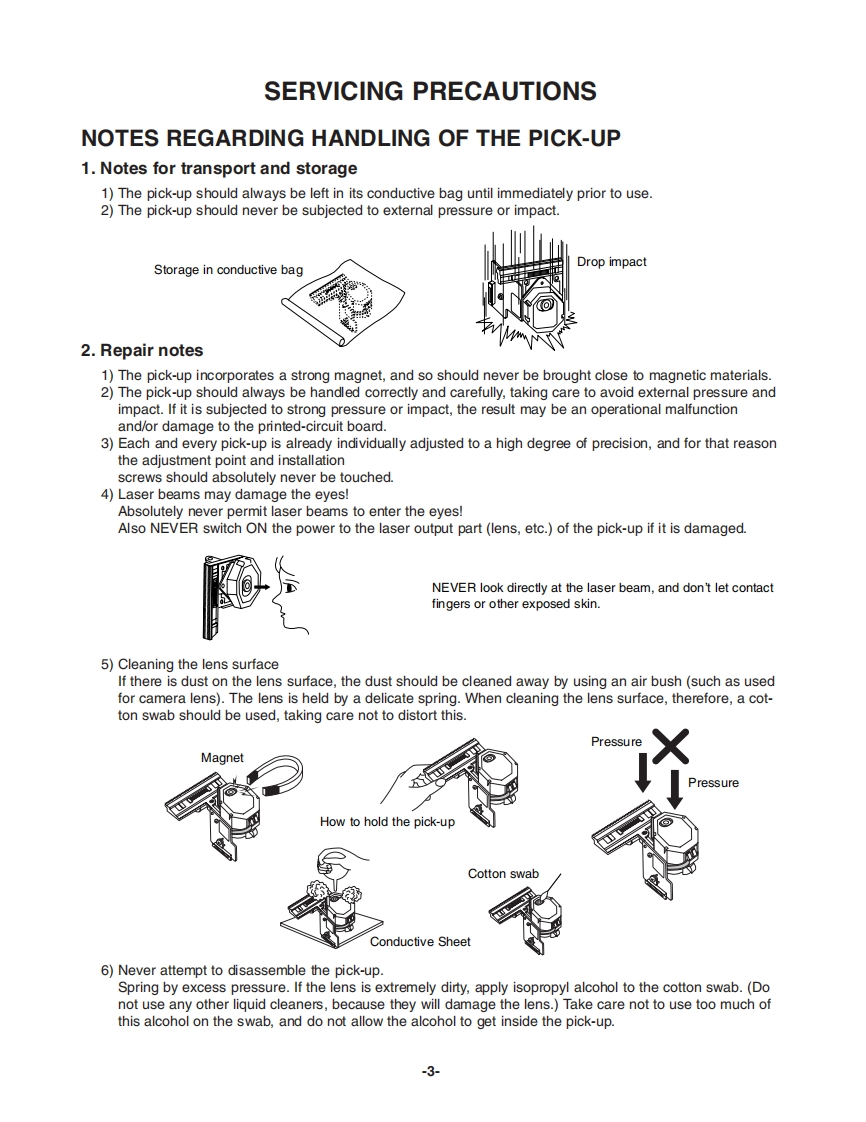 SERVICING PRECAUTIONS

NOTES REGARDING HANDLING OF THE PICK-UP

1. Notes for transport and storage

1) The pick-up should always be left in its conductive bag until immediately prior to use.
2) The pick-up should never be subjected to external pressure or impact.

Storage in conductive bag

Drop impact

2. Repair notes

1) The pick-up incorporates a strong magnet, and so should never be brought close to magnetic materials.
2) The pick-up should always be handled correctly and carefully, taking care to avoid external pressure and impact. If it is subjected to strong pressure or impact, the result may be an operational malfunction and/or damage to the printed-circuit board.
3) Each and every pick-up is already individually adjusted to a high degree of precision, and for that reason the adjustment point and installation screws should absolutely never be touched.
4) Laser beams may damage the eyes!
Absolutely never permit laser beams to enter the eyes!
Also NEVER switch ON the power to the laser output part (lens, etc.) of the pick-up if it is damaged.

NEVER look directly at the laser beam, and don't let contact fingers or other exposed skin.

5) Cleaning the lens surface
If there is dust on the lens surface, the dust should be cleaned away by using an air bush (such as used for camera lens). The lens is held by a delicate spring. When cleaning the lens surface, therefore, a cotton swab should be used, taking care not to distort this.

Magnet

How to hold the pick-up

Pressure

Pressure

Cotton swab

Conductive Sheet

6) Never attempt to disassemble the pick-up.
Spring by excess pressure. If the lens is extremely dirty, apply isopropyl alcohol to the cotton swab. (Do not use any other liquid cleaners, because they will damage the lens.) Take care not to use too much of this alcohol on the swab, and do not allow the alcohol to get inside the pick-up.

-3-