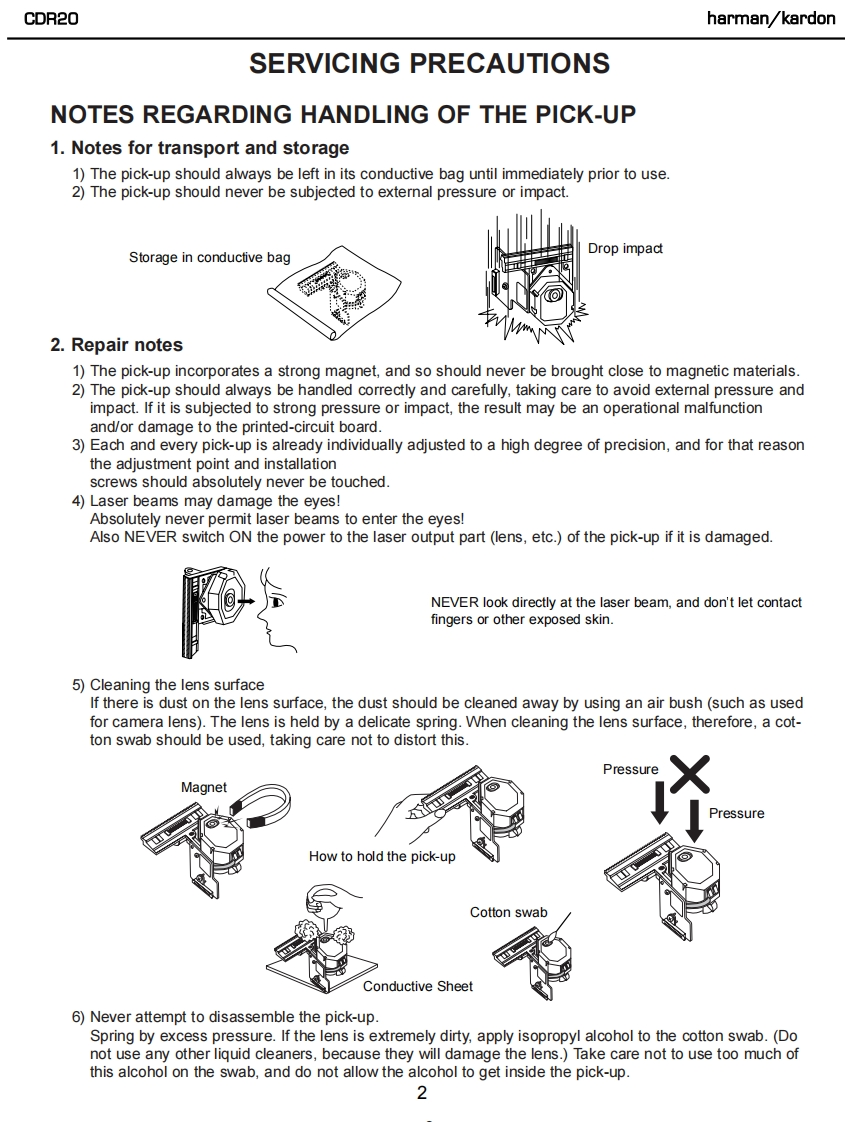 CDR20

harman/kardon

SERVICING PRECAUTIONS

NOTES REGARDING HANDLING OF THE PICK-UP

1. Notes for transport and storage

1) The pick-up should always be left in its conductive bag until immediately prior to use.
2) The pick-up should never be subjected to external pressure or impact.

Storage in conductive bag

Drop impact

2. Repair notes

1) The pick-up incorporates a strong magnet, and so should never be brought close to magnetic materials.
2) The pick-up should always be handled correctly and carefully, taking care to avoid external pressure and impact. If it is subjected to strong pressure or impact, the result may be an operational malfunction and/or damage to the printed-circuit board.
3) Each and every pick-up is already individually adjusted to a high degree of precision, and for that reason the adjustment point and installation screws should absolutely never be touched.
4) Laser beams may damage the eyes!
Absolutely never permit laser beams to enter the eyes!
Also NEVER switch ON the power to the laser output part (lens, etc.) of the pick-up if it is damaged.

NEVER look directly at the laser beam, and don't let contact fingers or other exposed skin.

5) Cleaning the lens surface
If there is dust on the lens surface, the dust should be cleaned away by using an air bush (such as used for camera lens). The lens is held by a delicate spring. When cleaning the lens surface, therefore, a cotton swab should be used, taking care not to distort this.

Magnet

How to hold the pick-up

Pressure

Pressure

Cotton swab

Conductive Sheet

6) Never attempt to disassemble the pick-up.
Spring by excess pressure. If the lens is extremely dirty, apply isopropyl alcohol to the cotton swab. (Do not use any other liquid cleaners, because they will damage the lens.) Take care not to use too much of this alcohol on the swab, and do not allow the alcohol to get inside the pick-up.

2