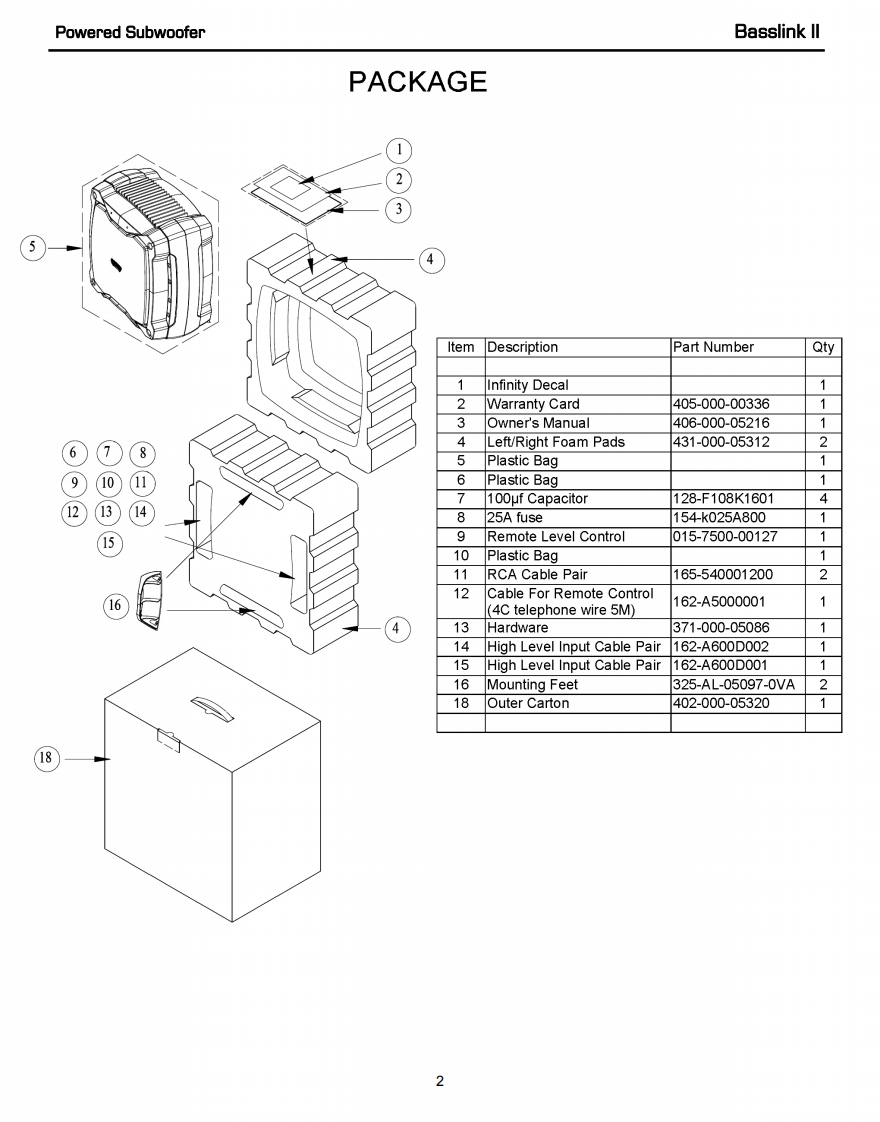 Powered Subwoofer

Basslink II

PACKAGE

1
2
3
4
5
6 7 8
9 10 11
12 13 14
15
16
4
18

| Item | Description | Part Number | Qty |
|---|---|---|---|
| | | | |
| 1 | Infinity Decal | | 1 |
| 2 | Warranty Card | 405-000-00336 | 1 |
| 3 | Owner's Manual | 406-000-05216 | 1 |
| 4 | Left/Right Foam Pads | 431-000-05312 | 2 |
| 5 | Plastic Bag | | 1 |
| 6 | Plastic Bag | | 1 |
| 7 | 100µf Capacitor | 128-F108K1601 | 4 |
| 8 | 25A fuse | 154-k025A800 | 1 |
| 9 | Remote Level Control | 015-7500-00127 | 1 |
| 10 | Plastic Bag | | 1 |
| 11 | RCA Cable Pair | 165-540001200 | 2 |
| 12 | Cable For Remote Control (4C telephone wire 5M) | 162-A5000001 | 1 |
| 13 | Hardware | 371-000-05086 | 1 |
| 14 | High Level Input Cable Pair | 162-A600D002 | 1 |
| 15 | High Level Input Cable Pair | 162-A600D001 | 1 |
| 16 | Mounting Feet | 325-AL-05097-0VA | 2 |
| 18 | Outer Carton | 402-000-05320 | 1 |
| | | | |

2