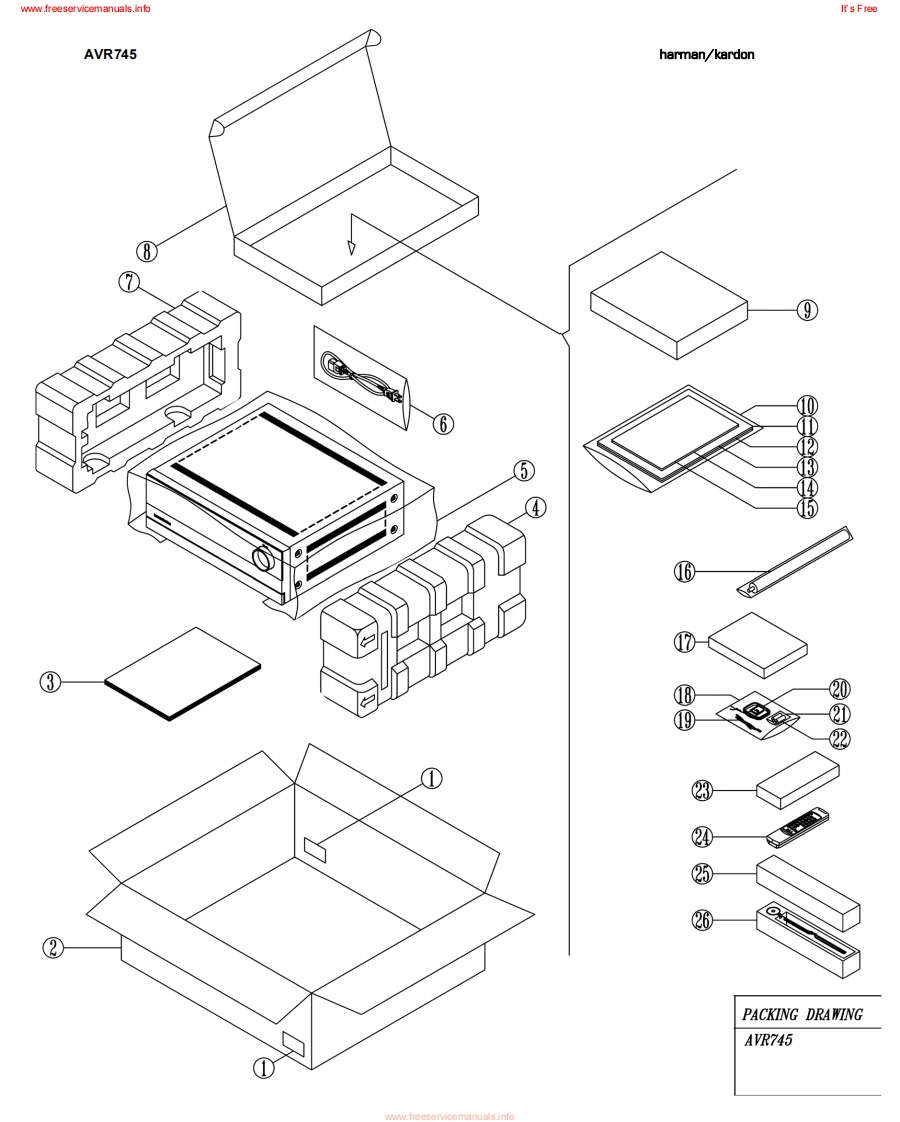 www.freeservicemanuals.info

It's Free

AVR745

harman/kardon

8
7
6
5
4
3
1
2
1
9
10
11
12
13
14
15
16
17
18
19
20
21
22
23
24
25
26

PACKING DRAWING
AVR745

www.freeservicemanuals.info