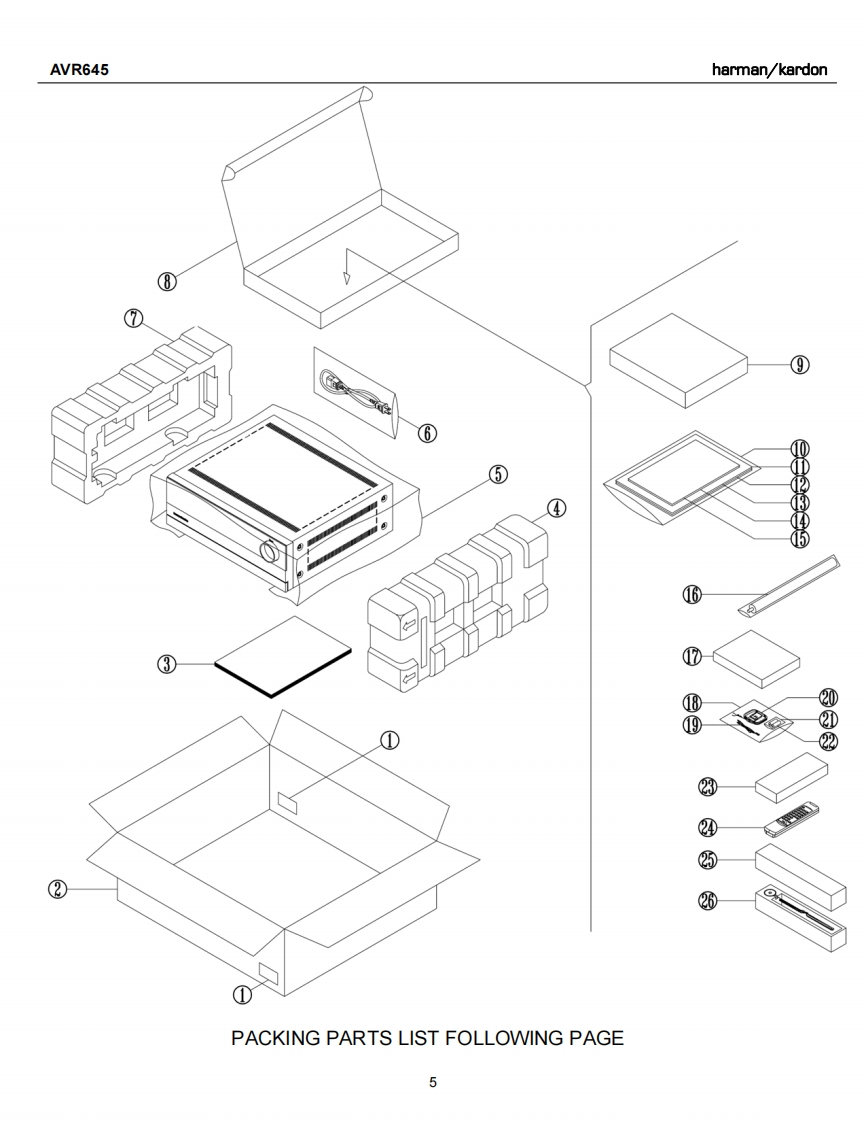 AVR645

harman/kardon

⑧

⑦

⑥

⑤

④

③

①

②

①

⑨

⑩
⑪
⑫
⑬
⑭
⑮

⑯

⑰

⑱
⑲
⑳
㉑
㉒

㉓

㉔

㉕

㉖

PACKING PARTS LIST FOLLOWING PAGE

5