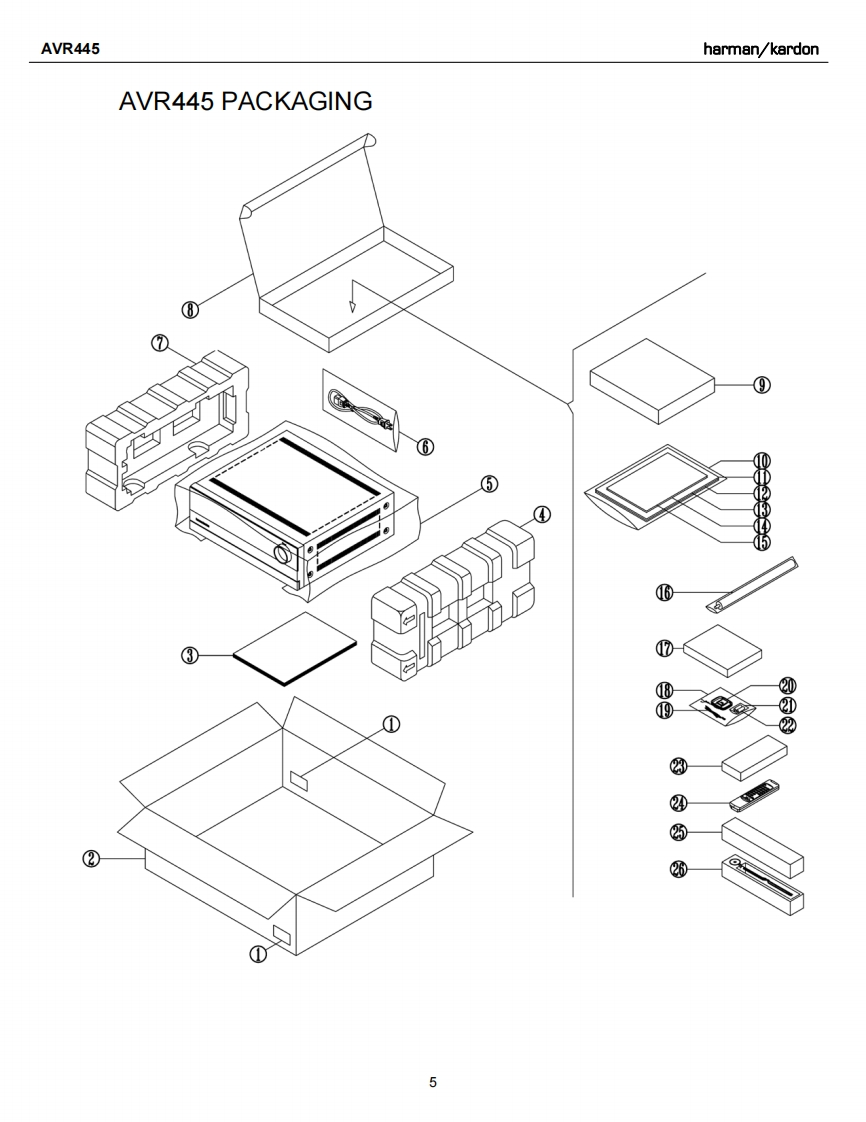 AVR445

harman/kardon

AVR445 PACKAGING

⑧
⑦
⑥
⑤
④
③
①
②
①
⑨
⑩
⑪
⑫
⑬
⑭
⑮
⑯
⑰
⑱
⑲
⑳
㉑
㉒
㉓
㉔
㉕
㉖

5