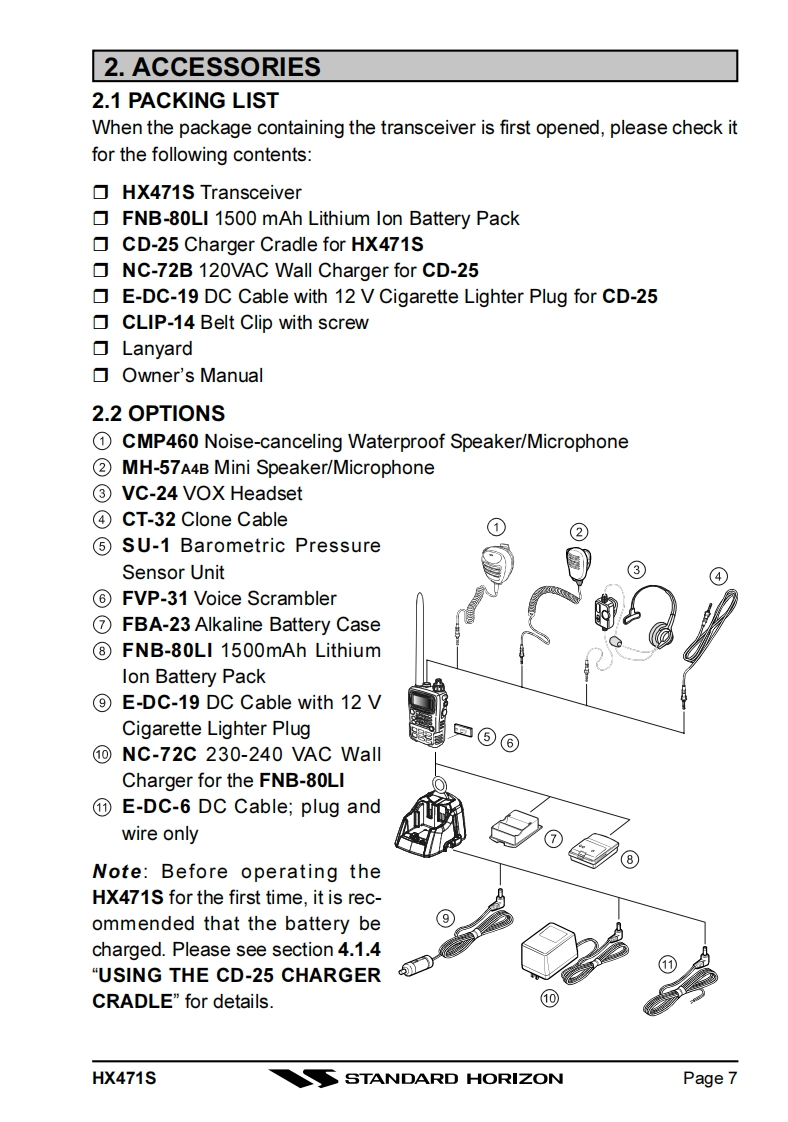 2. ACCESSORIES

2.1 PACKING LIST

When the package containing the transceiver is first opened, please check it for the following contents:

❒ HX471S Transceiver
❒ FNB-80LI 1500 mAh Lithium Ion Battery Pack
❒ CD-25 Charger Cradle for HX471S
❒ NC-72B 120VAC Wall Charger for CD-25
❒ E-DC-19 DC Cable with 12 V Cigarette Lighter Plug for CD-25
❒ CLIP-14 Belt Clip with screw
❒ Lanyard
❒ Owner's Manual

2.2 OPTIONS

① CMP460 Noise-canceling Waterproof Speaker/Microphone
② MH-57A4B Mini Speaker/Microphone
③ VC-24 VOX Headset
④ CT-32 Clone Cable
⑤ SU-1 Barometric Pressure Sensor Unit
⑥ FVP-31 Voice Scrambler
⑦ FBA-23 Alkaline Battery Case
⑧ FNB-80LI 1500mAh Lithium Ion Battery Pack
⑨ E-DC-19 DC Cable with 12 V Cigarette Lighter Plug
⑩ NC-72C 230-240 VAC Wall Charger for the FNB-80LI
⑪ E-DC-6 DC Cable; plug and wire only

Note: Before operating the HX471S for the first time, it is recommended that the battery be charged. Please see section 4.1.4 "USING THE CD-25 CHARGER CRADLE" for details.

1 2 3 4 5 6 7 8 9 10 11

HX471S STANDARD HORIZON Page 7