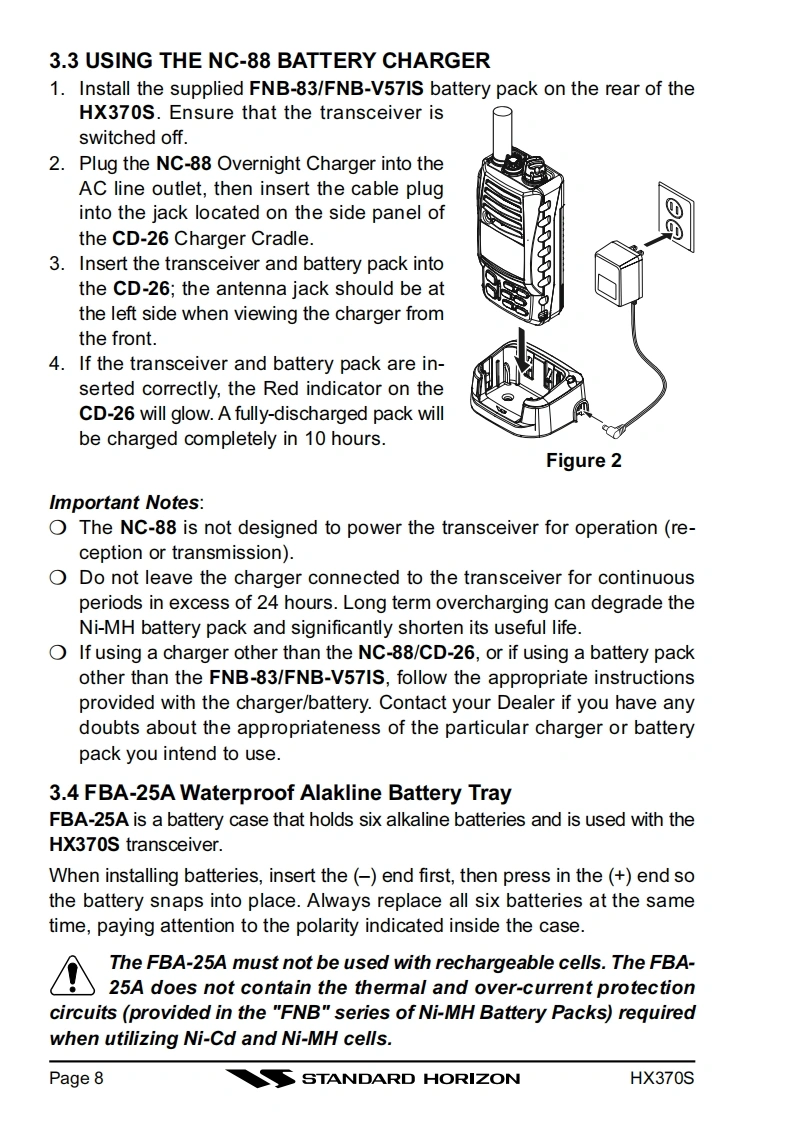 3.3 USING THE NC-88 BATTERY CHARGER

1. Install the supplied FNB-83/FNB-V57IS battery pack on the rear of the HX370S. Ensure that the transceiver is switched off.
2. Plug the NC-88 Overnight Charger into the AC line outlet, then insert the cable plug into the jack located on the side panel of the CD-26 Charger Cradle.
3. Insert the transceiver and battery pack into the CD-26; the antenna jack should be at the left side when viewing the charger from the front.
4. If the transceiver and battery pack are inserted correctly, the Red indicator on the CD-26 will glow. A fully-discharged pack will be charged completely in 10 hours.

Figure 2

Important Notes:
❍ The NC-88 is not designed to power the transceiver for operation (reception or transmission).
❍ Do not leave the charger connected to the transceiver for continuous periods in excess of 24 hours. Long term overcharging can degrade the Ni-MH battery pack and significantly shorten its useful life.
❍ If using a charger other than the NC-88/CD-26, or if using a battery pack other than the FNB-83/FNB-V57IS, follow the appropriate instructions provided with the charger/battery. Contact your Dealer if you have any doubts about the appropriateness of the particular charger or battery pack you intend to use.

3.4 FBA-25A Waterproof Alakline Battery Tray

FBA-25A is a battery case that holds six alkaline batteries and is used with the HX370S transceiver.

When installing batteries, insert the (–) end first, then press in the (+) end so the battery snaps into place. Always replace all six batteries at the same time, paying attention to the polarity indicated inside the case.

The FBA-25A must not be used with rechargeable cells. The FBA-25A does not contain the thermal and over-current protection circuits (provided in the "FNB" series of Ni-MH Battery Packs) required when utilizing Ni-Cd and Ni-MH cells.

Page 8 STANDARD HORIZON HX370S