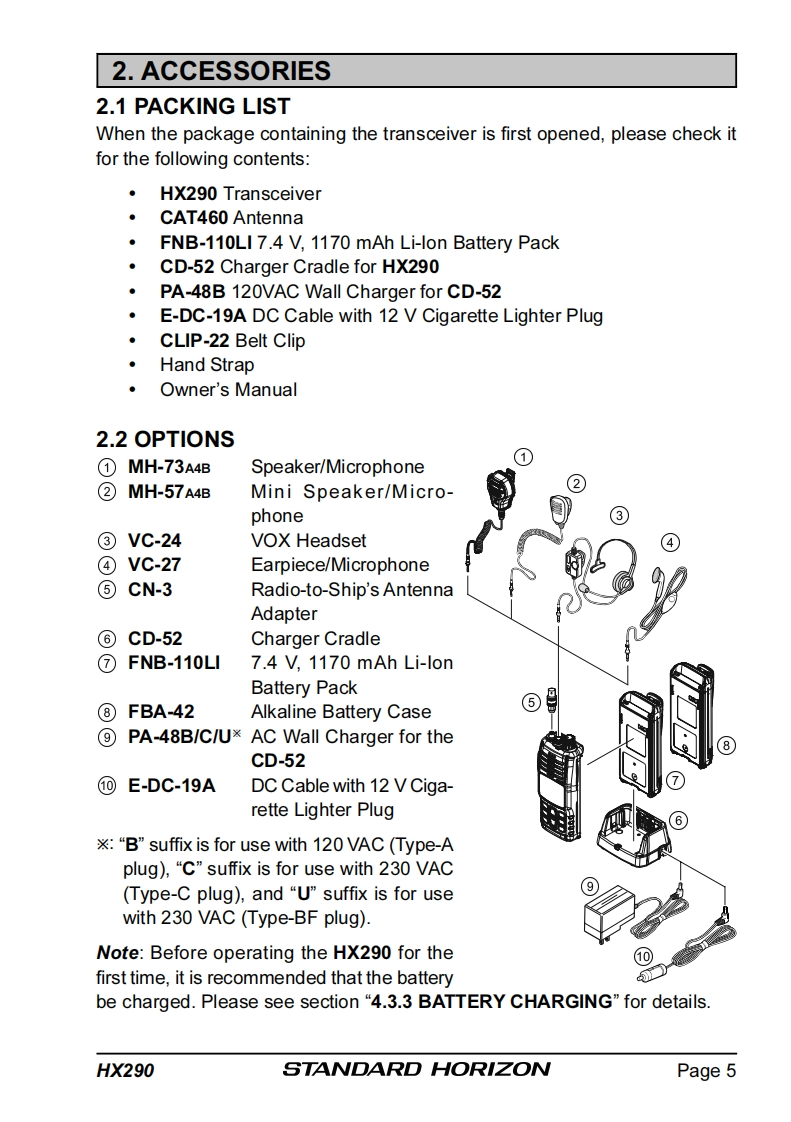 2. ACCESSORIES

2.1 PACKING LIST

When the package containing the transceiver is first opened, please check it for the following contents:

• HX290 Transceiver
• CAT460 Antenna
• FNB-110LI 7.4 V, 1170 mAh Li-Ion Battery Pack
• CD-52 Charger Cradle for HX290
• PA-48B 120VAC Wall Charger for CD-52
• E-DC-19A DC Cable with 12 V Cigarette Lighter Plug
• CLIP-22 Belt Clip
• Hand Strap
• Owner's Manual

2.2 OPTIONS

① MH-73A4B Speaker/Microphone
② MH-57A4B Mini Speaker/Microphone
③ VC-24 VOX Headset
④ VC-27 Earpiece/Microphone
⑤ CN-3 Radio-to-Ship's Antenna Adapter
⑥ CD-52 Charger Cradle
⑦ FNB-110LI 7.4 V, 1170 mAh Li-Ion Battery Pack
⑧ FBA-42 Alkaline Battery Case
⑨ PA-48B/C/U※ AC Wall Charger for the CD-52
⑩ E-DC-19A DC Cable with 12 V Cigarette Lighter Plug

※: "B" suffix is for use with 120 VAC (Type-A plug), "C" suffix is for use with 230 VAC (Type-C plug), and "U" suffix is for use with 230 VAC (Type-BF plug).

Note: Before operating the HX290 for the first time, it is recommended that the battery be charged. Please see section "4.3.3 BATTERY CHARGING" for details.

① ② ③ ④ ⑤ ⑥ ⑦ ⑧ ⑨ ⑩

HX290 STANDARD HORIZON Page 5