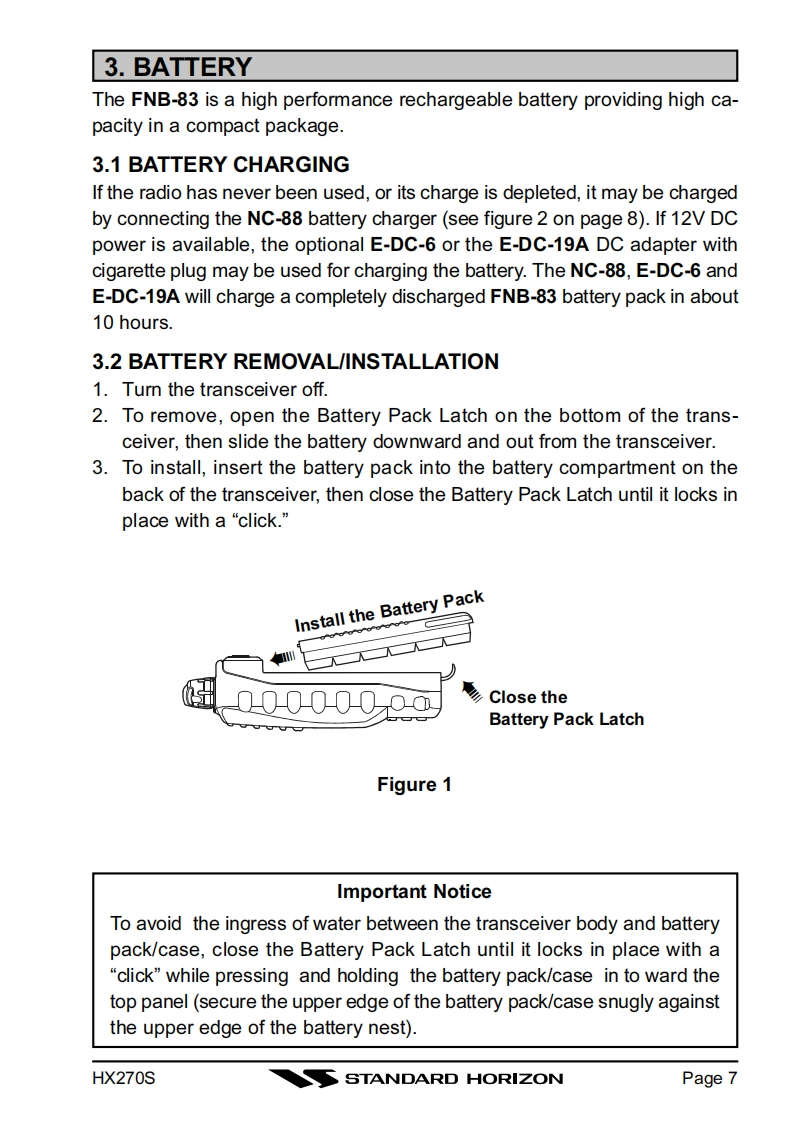 3. BATTERY

The FNB-83 is a high performance rechargeable battery providing high capacity in a compact package.

3.1 BATTERY CHARGING

If the radio has never been used, or its charge is depleted, it may be charged by connecting the NC-88 battery charger (see figure 2 on page 8). If 12V DC power is available, the optional E-DC-6 or the E-DC-19A DC adapter with cigarette plug may be used for charging the battery. The NC-88, E-DC-6 and E-DC-19A will charge a completely discharged FNB-83 battery pack in about 10 hours.

3.2 BATTERY REMOVAL/INSTALLATION

1. Turn the transceiver off.
2. To remove, open the Battery Pack Latch on the bottom of the transceiver, then slide the battery downward and out from the transceiver.
3. To install, insert the battery pack into the battery compartment on the back of the transceiver, then close the Battery Pack Latch until it locks in place with a “click.”

Install the Battery Pack

Close the Battery Pack Latch

Figure 1

Important Notice

To avoid the ingress of water between the transceiver body and battery pack/case, close the Battery Pack Latch until it locks in place with a “click” while pressing and holding the battery pack/case in to ward the top panel (secure the upper edge of the battery pack/case snugly against the upper edge of the battery nest).

HX270S STANDARD HORIZON Page 7