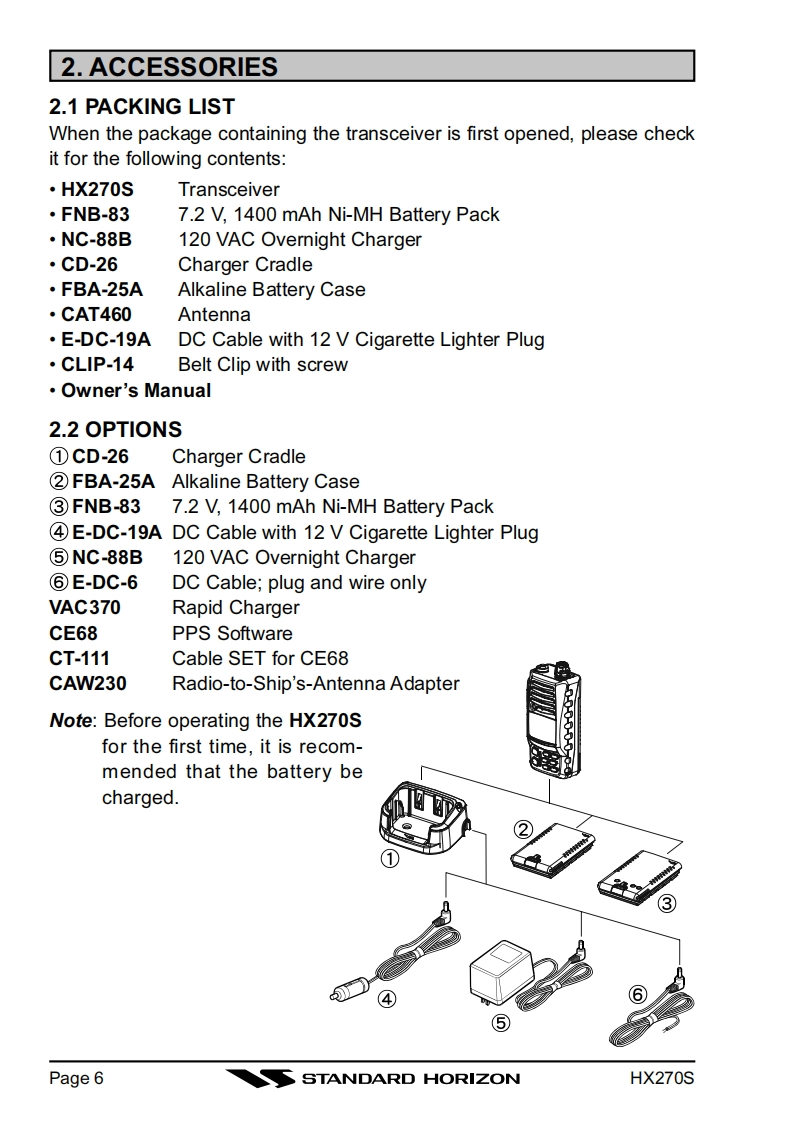 2. ACCESSORIES

2.1 PACKING LIST
When the package containing the transceiver is first opened, please check it for the following contents:

• HX270S Transceiver
• FNB-83 7.2 V, 1400 mAh Ni-MH Battery Pack
• NC-88B 120 VAC Overnight Charger
• CD-26 Charger Cradle
• FBA-25A Alkaline Battery Case
• CAT460 Antenna
• E-DC-19A DC Cable with 12 V Cigarette Lighter Plug
• CLIP-14 Belt Clip with screw
• Owner's Manual

2.2 OPTIONS
① CD-26 Charger Cradle
② FBA-25A Alkaline Battery Case
③ FNB-83 7.2 V, 1400 mAh Ni-MH Battery Pack
④ E-DC-19A DC Cable with 12 V Cigarette Lighter Plug
⑤ NC-88B 120 VAC Overnight Charger
⑥ E-DC-6 DC Cable; plug and wire only
VAC370 Rapid Charger
CE68 PPS Software
CT-111 Cable SET for CE68
CAW230 Radio-to-Ship's-Antenna Adapter

Note: Before operating the HX270S for the first time, it is recommended that the battery be charged.

①
②
③
④
⑤
⑥

Page 6 STANDARD HORIZON HX270S