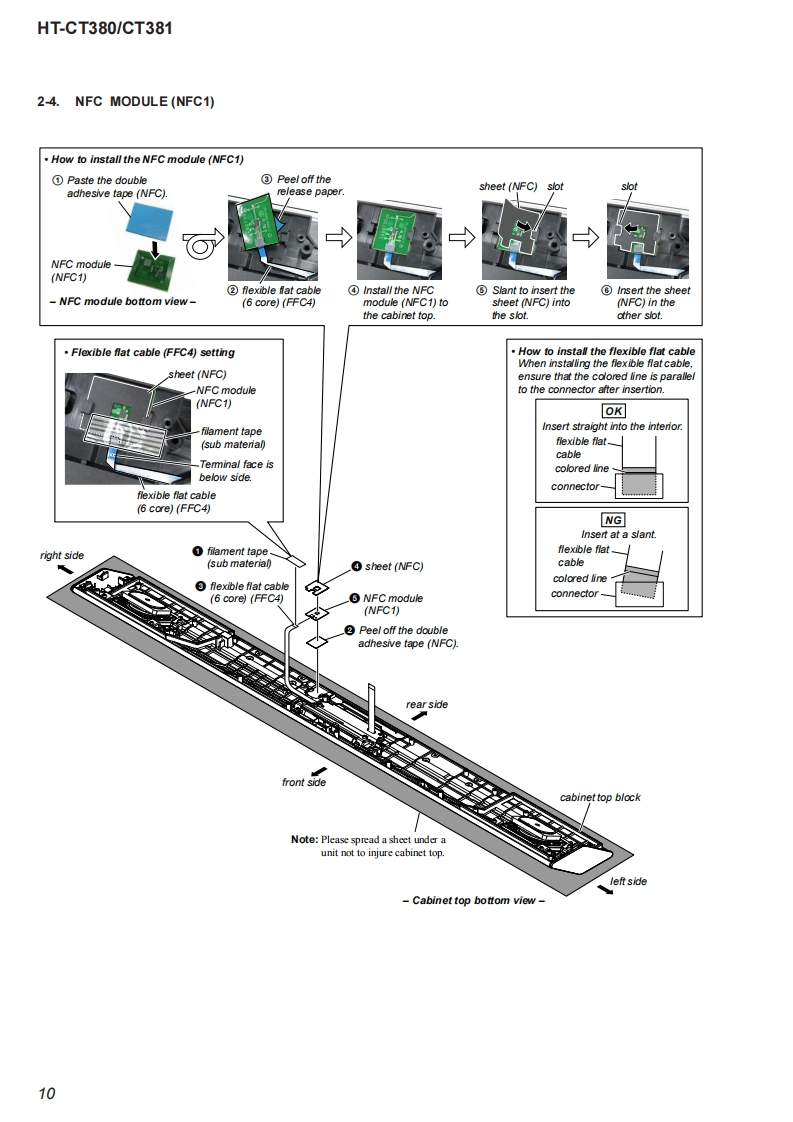 HT-CT380/CT381

2-4. NFC MODULE (NFC1)

• How to install the NFC module (NFC1)

① Paste the double adhesive tape (NFC).

NFC module (NFC1)

– NFC module bottom view –

③ Peel off the release paper.

② flexible flat cable (6 core) (FFC4)

④ Install the NFC module (NFC1) to the cabinet top.

sheet (NFC) slot

⑤ Slant to insert the sheet (NFC) into the slot.

slot

⑥ Insert the sheet (NFC) in the other slot.

• Flexible flat cable (FFC4) setting

sheet (NFC)

NFC module (NFC1)

filament tape (sub material)

Terminal face is below side.

flexible flat cable (6 core) (FFC4)

• How to install the flexible flat cable
When installing the flexible flat cable, ensure that the colored line is parallel to the connector after insertion.

OK
Insert straight into the interior.
flexible flat cable
colored line
connector

NG
Insert at a slant.
flexible flat cable
colored line
connector

right side

❶ filament tape (sub material)

❸ flexible flat cable (6 core) (FFC4)

❹ sheet (NFC)

❺ NFC module (NFC1)

❷ Peel off the double adhesive tape (NFC).

rear side

front side

cabinet top block

Note: Please spread a sheet under a unit not to injure cabinet top.

left side

– Cabinet top bottom view –

10