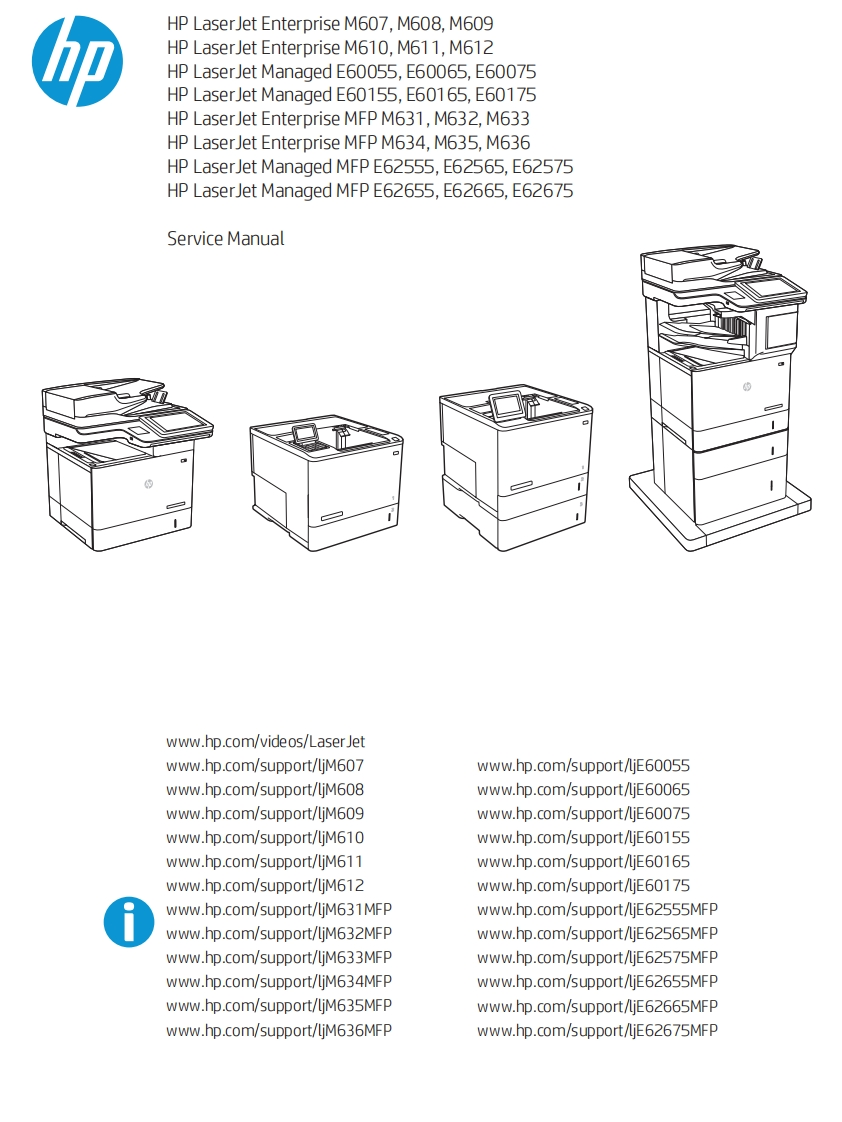 hp

HP LaserJet Enterprise M607, M608, M609
HP LaserJet Enterprise M610, M611, M612
HP LaserJet Managed E60055, E60065, E60075
HP LaserJet Managed E60155, E60165, E60175
HP LaserJet Enterprise MFP M631, M632, M633
HP LaserJet Enterprise MFP M634, M635, M636
HP LaserJet Managed MFP E62555, E62565, E62575
HP LaserJet Managed MFP E62655, E62665, E62675

Service Manual

www.hp.com/videos/LaserJet
www.hp.com/support/ljM607
www.hp.com/support/ljM608
www.hp.com/support/ljM609
www.hp.com/support/ljM610
www.hp.com/support/ljM611
www.hp.com/support/ljM612
www.hp.com/support/ljM631MFP
www.hp.com/support/ljM632MFP
www.hp.com/support/ljM633MFP
www.hp.com/support/ljM634MFP
www.hp.com/support/ljM635MFP
www.hp.com/support/ljM636MFP

www.hp.com/support/ljE60055
www.hp.com/support/ljE60065
www.hp.com/support/ljE60075
www.hp.com/support/ljE60155
www.hp.com/support/ljE60165
www.hp.com/support/ljE60175
www.hp.com/support/ljE62555MFP
www.hp.com/support/ljE62565MFP
www.hp.com/support/ljE62575MFP
www.hp.com/support/ljE62655MFP
www.hp.com/support/ljE62665MFP
www.hp.com/support/ljE62675MFP