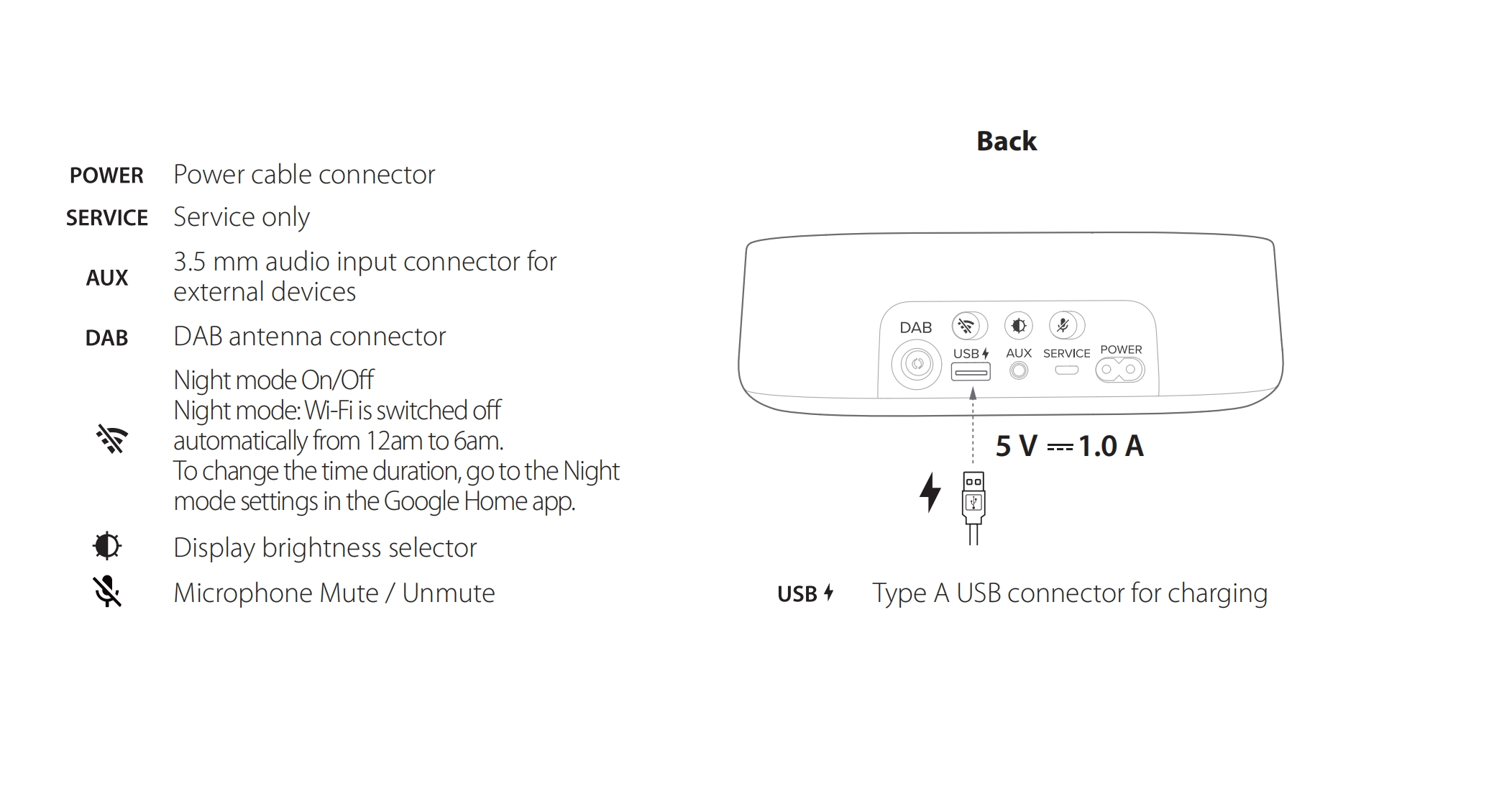 POWER Power cable connector

SERVICE Service only

AUX 3.5 mm audio input connector for external devices

DAB DAB antenna connector

Night mode On/Off
Night mode: Wi-Fi is switched off automatically from 12am to 6am.
To change the time duration, go to the Night mode settings in the Google Home app.

Display brightness selector

Microphone Mute / Unmute

Back

DAB
USB
AUX
SERVICE
POWER

5 V ⎓ 1.0 A

USB Type A USB connector for charging