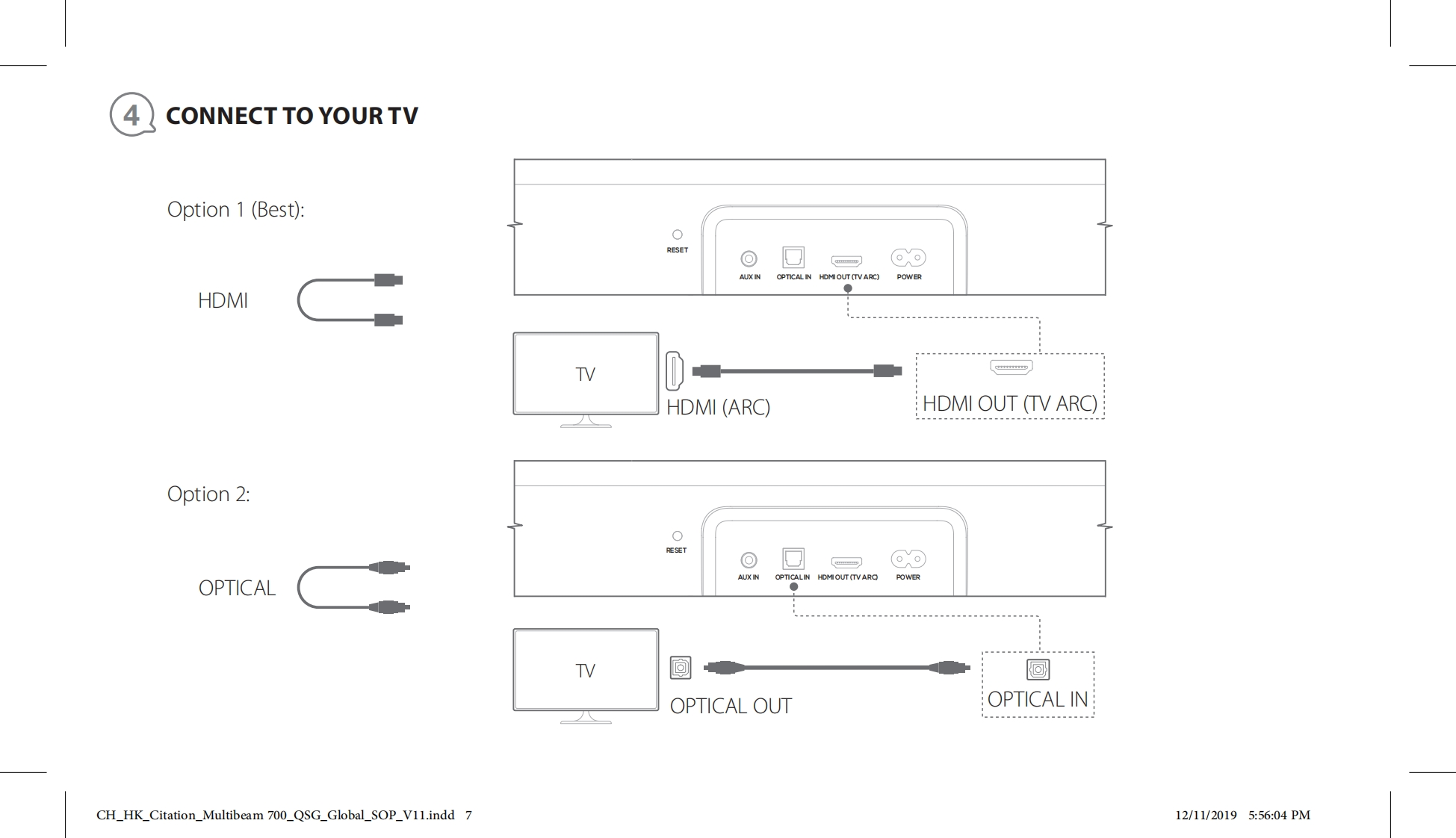 4 CONNECT TO YOUR TV

Option 1 (Best):

HDMI

RESET

AUX IN OPTICAL IN HDMI OUT (TV ARC) POWER

TV

HDMI (ARC)

HDMI OUT (TV ARC)

Option 2:

OPTICAL

RESET

AUX IN OPTICAL IN HDMI OUT (TV ARC) POWER

TV

OPTICAL OUT

OPTICAL IN

CH_HK_Citation_Multibeam 700_QSG_Global_SOP_V11.indd 7

12/11/2019 5:56:04 PM