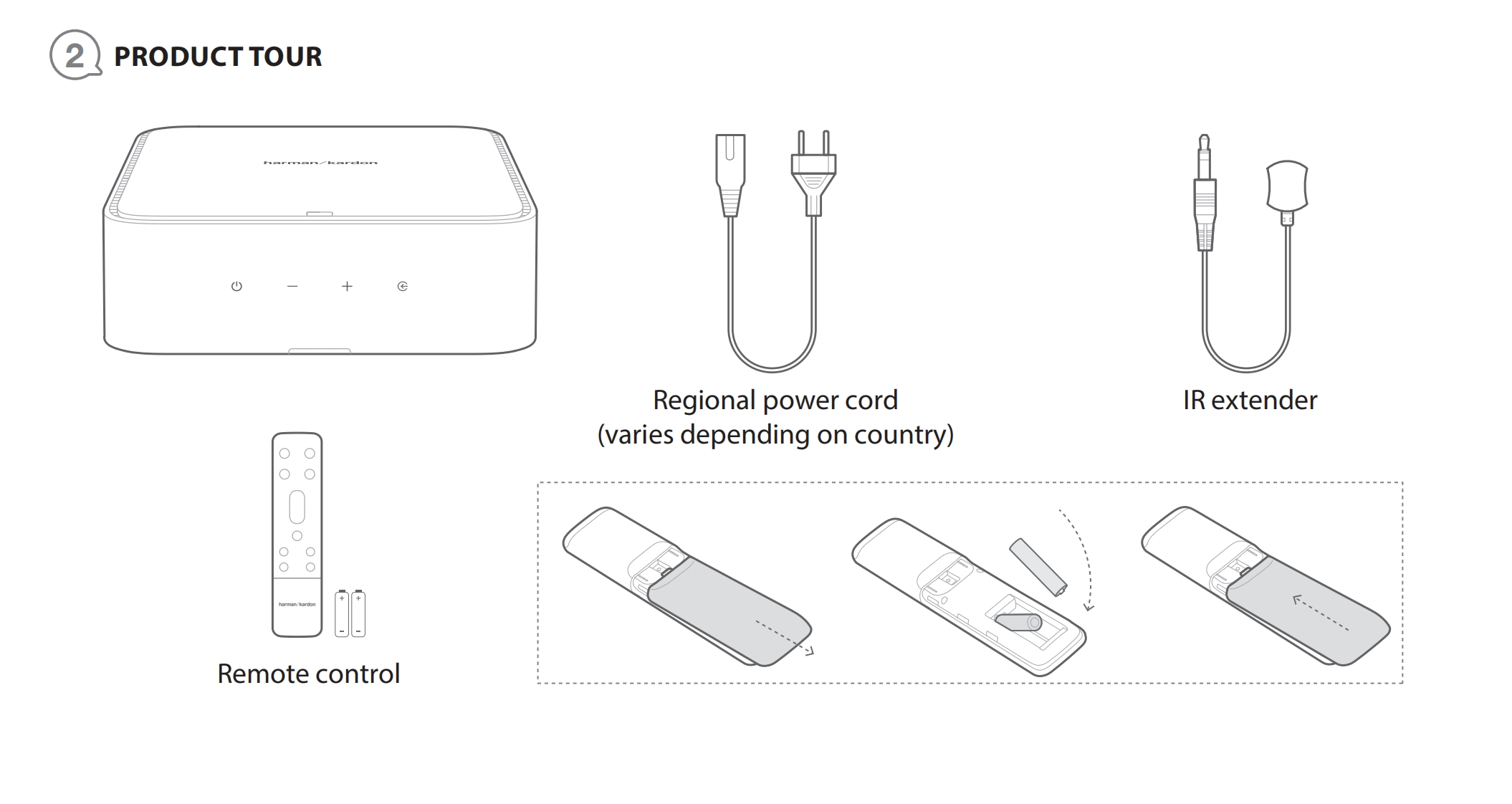 2 PRODUCT TOUR

harman/kardon

Regional power cord
(varies depending on country)

IR extender

harman/kardon

Remote control