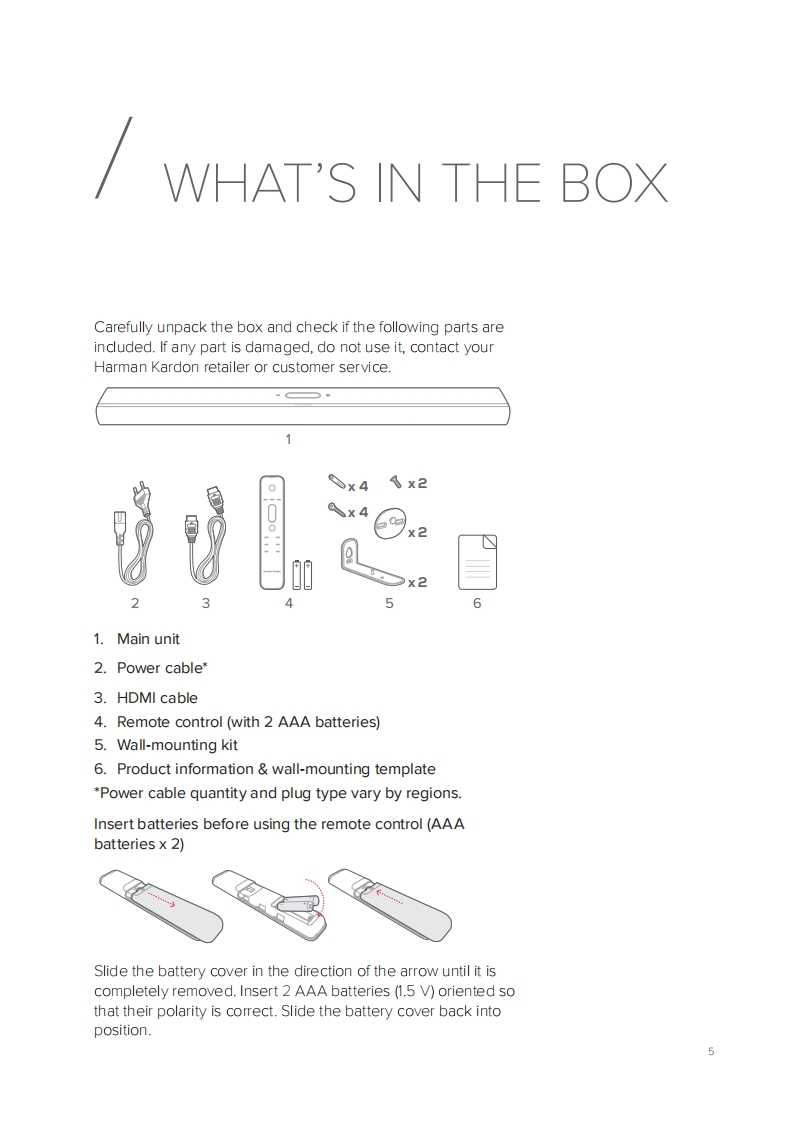 / WHAT'S IN THE BOX

Carefully unpack the box and check if the following parts are included. If any part is damaged, do not use it, contact your Harman Kardon retailer or customer service.

1

x 4
x 2
x 4
x 2
x 2

2 3 4 5 6

1. Main unit
2. Power cable*
3. HDMI cable
4. Remote control (with 2 AAA batteries)
5. Wall-mounting kit
6. Product information & wall-mounting template
*Power cable quantity and plug type vary by regions.

Insert batteries before using the remote control (AAA batteries x 2)

Slide the battery cover in the direction of the arrow until it is completely removed. Insert 2 AAA batteries (1.5 V) oriented so that their polarity is correct. Slide the battery cover back into position.

5