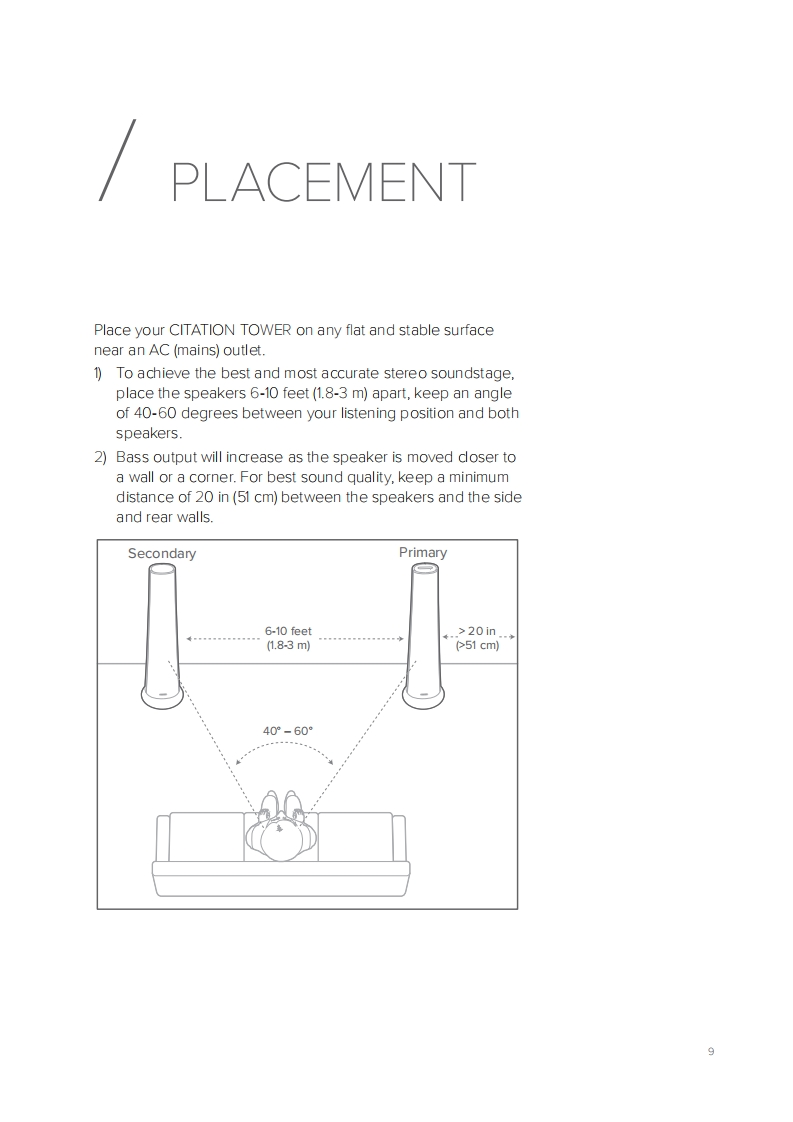 / PLACEMENT

Place your CITATION TOWER on any flat and stable surface near an AC (mains) outlet.

1) To achieve the best and most accurate stereo soundstage, place the speakers 6-10 feet (1.8-3 m) apart, keep an angle of 40-60 degrees between your listening position and both speakers.

2) Bass output will increase as the speaker is moved closer to a wall or a corner. For best sound quality, keep a minimum distance of 20 in (51 cm) between the speakers and the side and rear walls.

Secondary

Primary

6-10 feet (1.8-3 m)

> 20 in (>51 cm)

40° – 60°

9