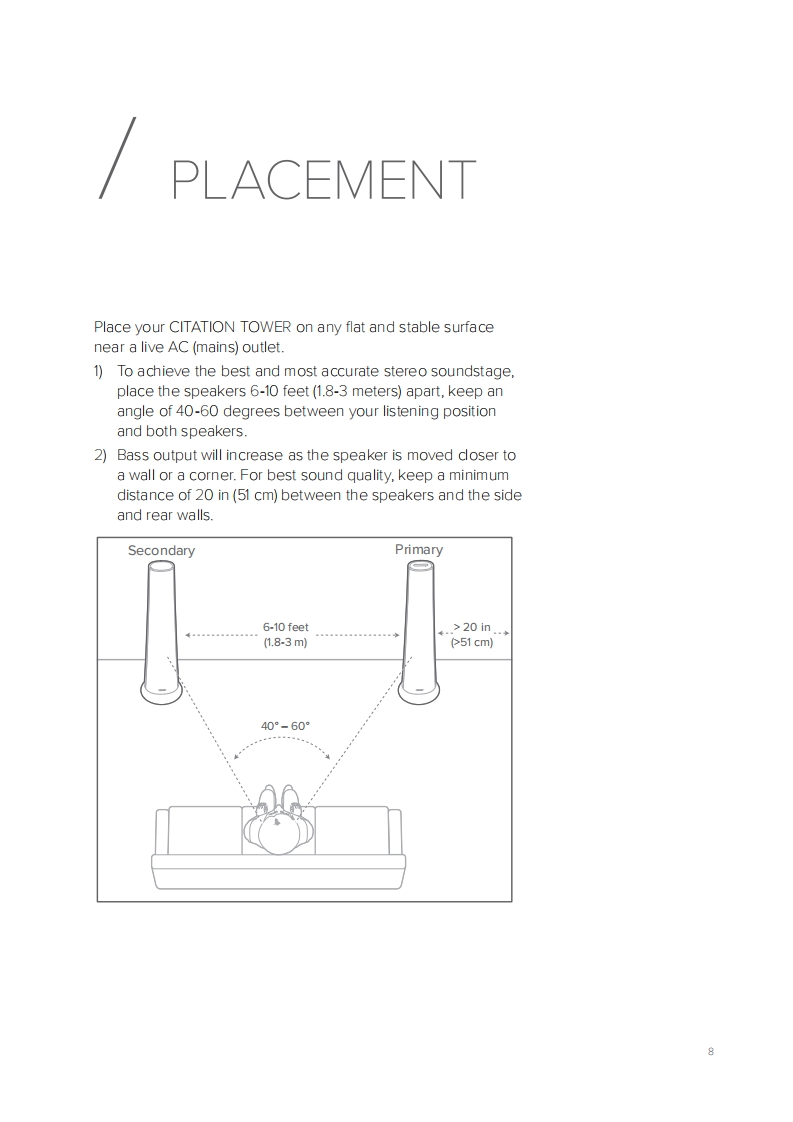 / PLACEMENT

Place your CITATION TOWER on any flat and stable surface near a live AC (mains) outlet.

1) To achieve the best and most accurate stereo soundstage, place the speakers 6-10 feet (1.8-3 meters) apart, keep an angle of 40-60 degrees between your listening position and both speakers.

2) Bass output will increase as the speaker is moved closer to a wall or a corner. For best sound quality, keep a minimum distance of 20 in (51 cm) between the speakers and the side and rear walls.

Secondary

Primary

6-10 feet
(1.8-3 m)

> 20 in
(>51 cm)

40° – 60°

8