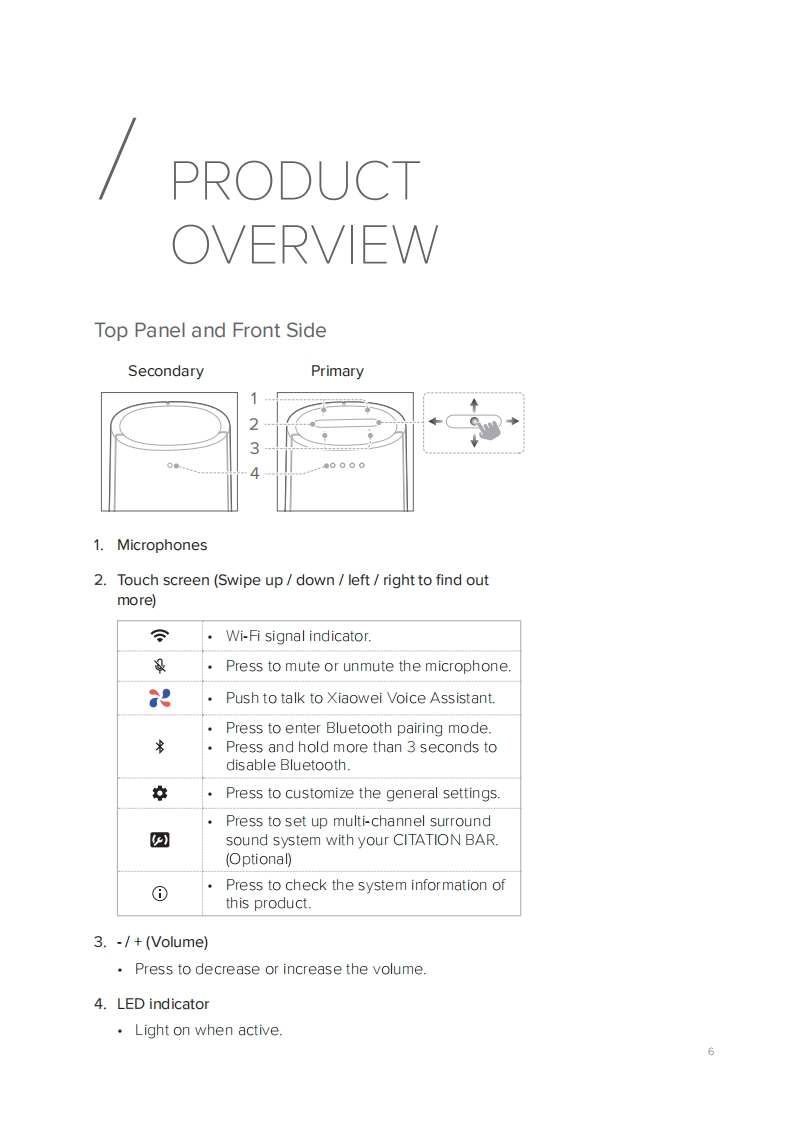 / PRODUCT OVERVIEW

Top Panel and Front Side

Secondary

Primary

1
2
3
4

1. Microphones

2. Touch screen (Swipe up / down / left / right to find out more)

| | |
|---|---|
| | • Wi-Fi signal indicator. |
| | • Press to mute or unmute the microphone. |
| | • Push to talk to Xiaowei Voice Assistant. |
| | • Press to enter Bluetooth pairing mode. • Press and hold more than 3 seconds to disable Bluetooth. |
| | • Press to customize the general settings. |
| | • Press to set up multi-channel surround sound system with your CITATION BAR. (Optional) |
| | • Press to check the system information of this product. |

3. - / + (Volume)

• Press to decrease or increase the volume.

4. LED indicator

• Light on when active.

6