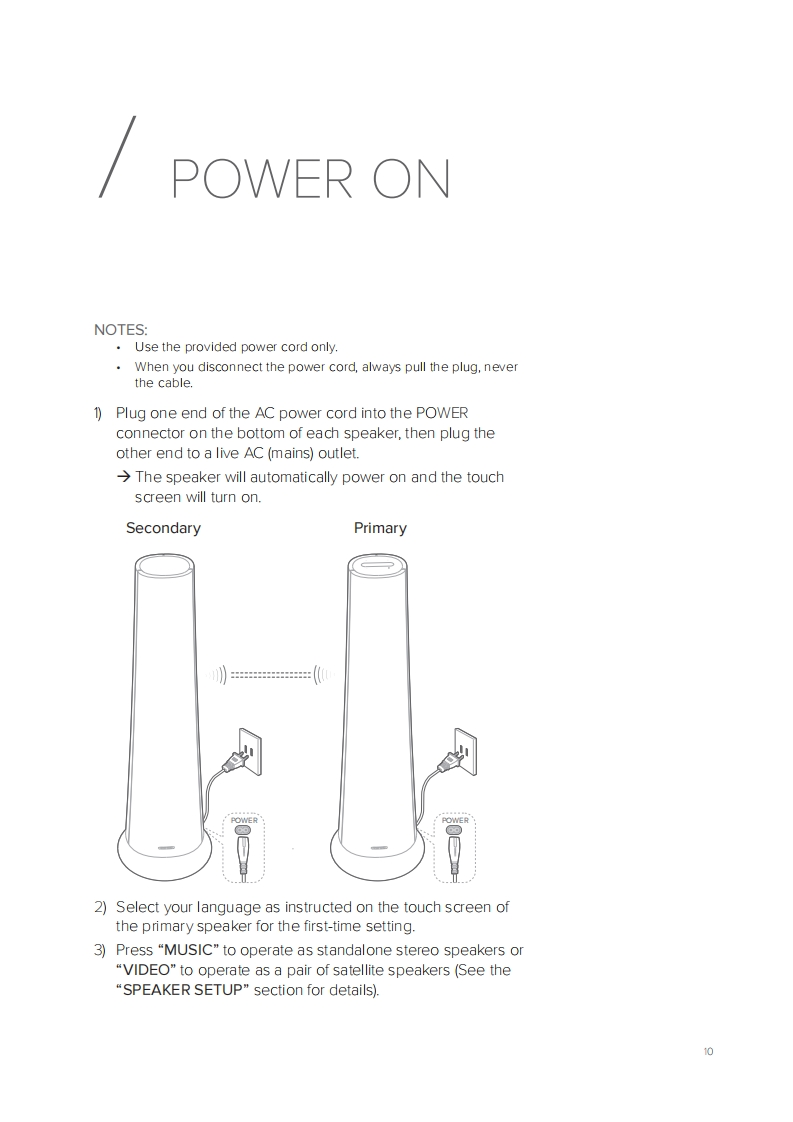 / POWER ON

NOTES:
• Use the provided power cord only.
• When you disconnect the power cord, always pull the plug, never the cable.

1) Plug one end of the AC power cord into the POWER connector on the bottom of each speaker, then plug the other end to a live AC (mains) outlet.
→ The speaker will automatically power on and the touch screen will turn on.

Secondary

Primary

POWER

POWER

2) Select your language as instructed on the touch screen of the primary speaker for the first-time setting.
3) Press “MUSIC” to operate as standalone stereo speakers or “VIDEO” to operate as a pair of satellite speakers (See the “SPEAKER SETUP” section for details).

10