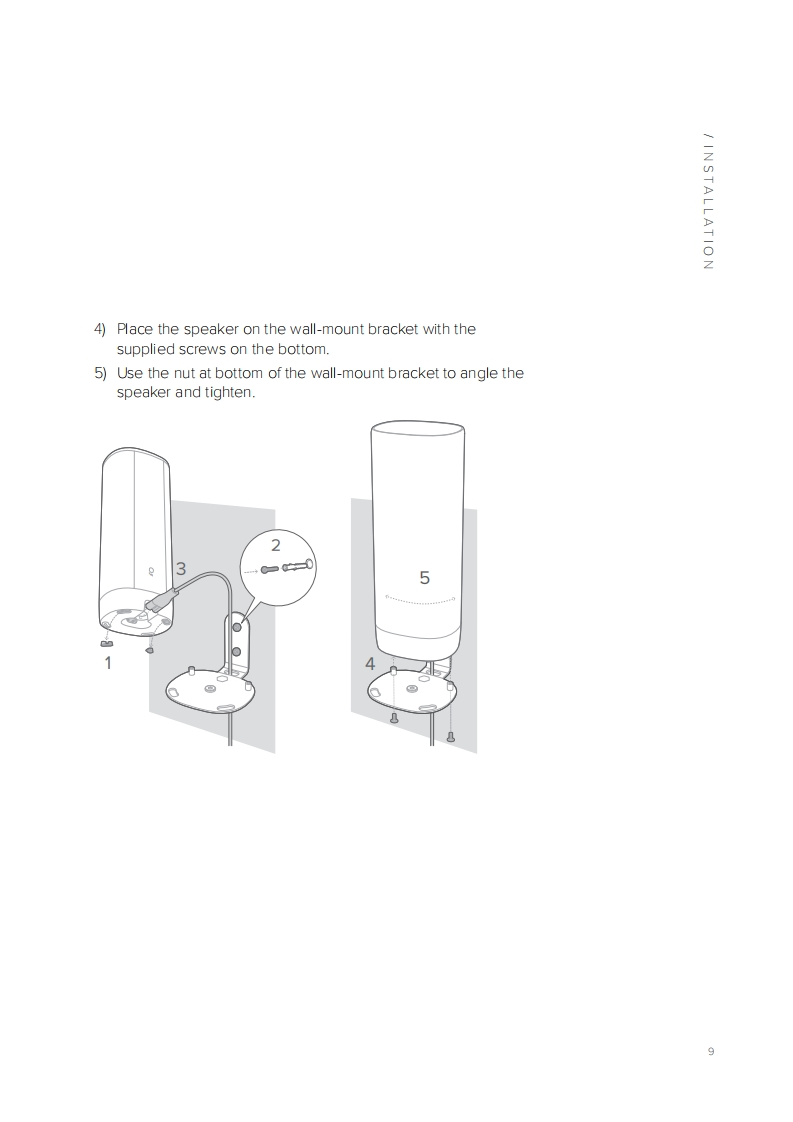 / INSTALLATION

4) Place the speaker on the wall-mount bracket with the supplied screws on the bottom.

5) Use the nut at bottom of the wall-mount bracket to angle the speaker and tighten.

3

2

1

5

4

9