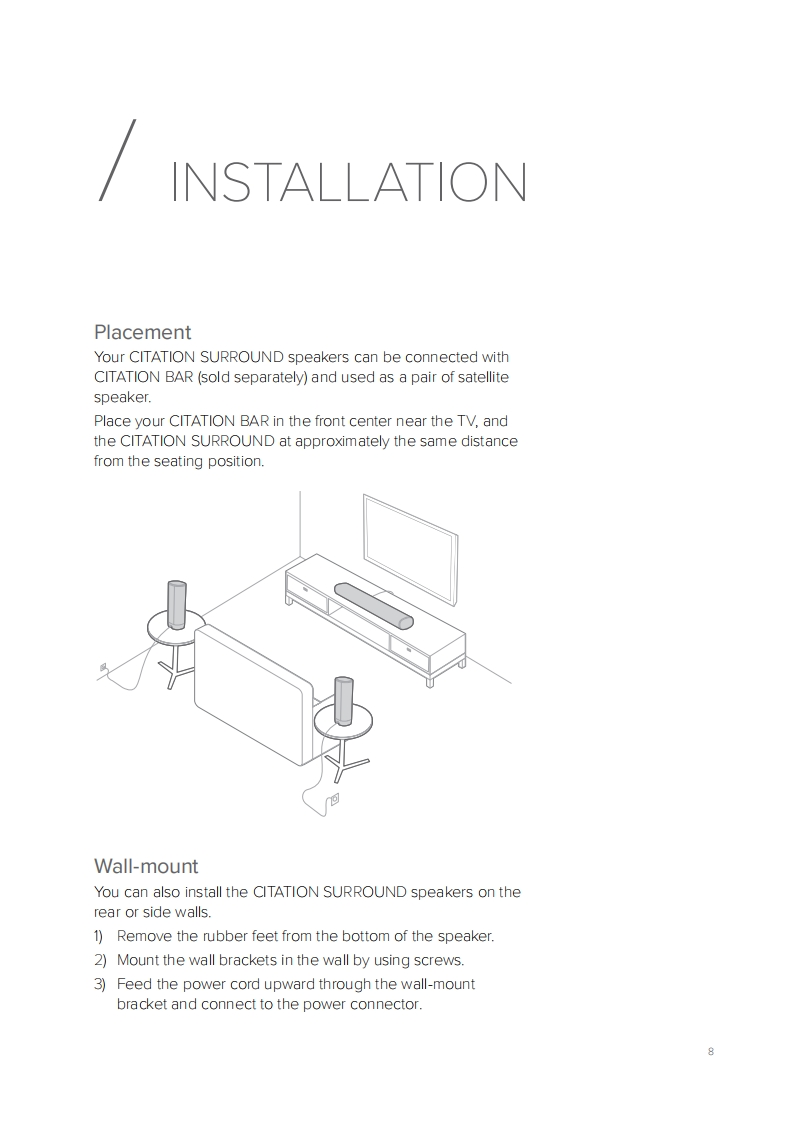 / INSTALLATION

Placement

Your CITATION SURROUND speakers can be connected with CITATION BAR (sold separately) and used as a pair of satellite speaker.

Place your CITATION BAR in the front center near the TV, and the CITATION SURROUND at approximately the same distance from the seating position.

Wall-mount

You can also install the CITATION SURROUND speakers on the rear or side walls.

1) Remove the rubber feet from the bottom of the speaker.

2) Mount the wall brackets in the wall by using screws.

3) Feed the power cord upward through the wall-mount bracket and connect to the power connector.

8