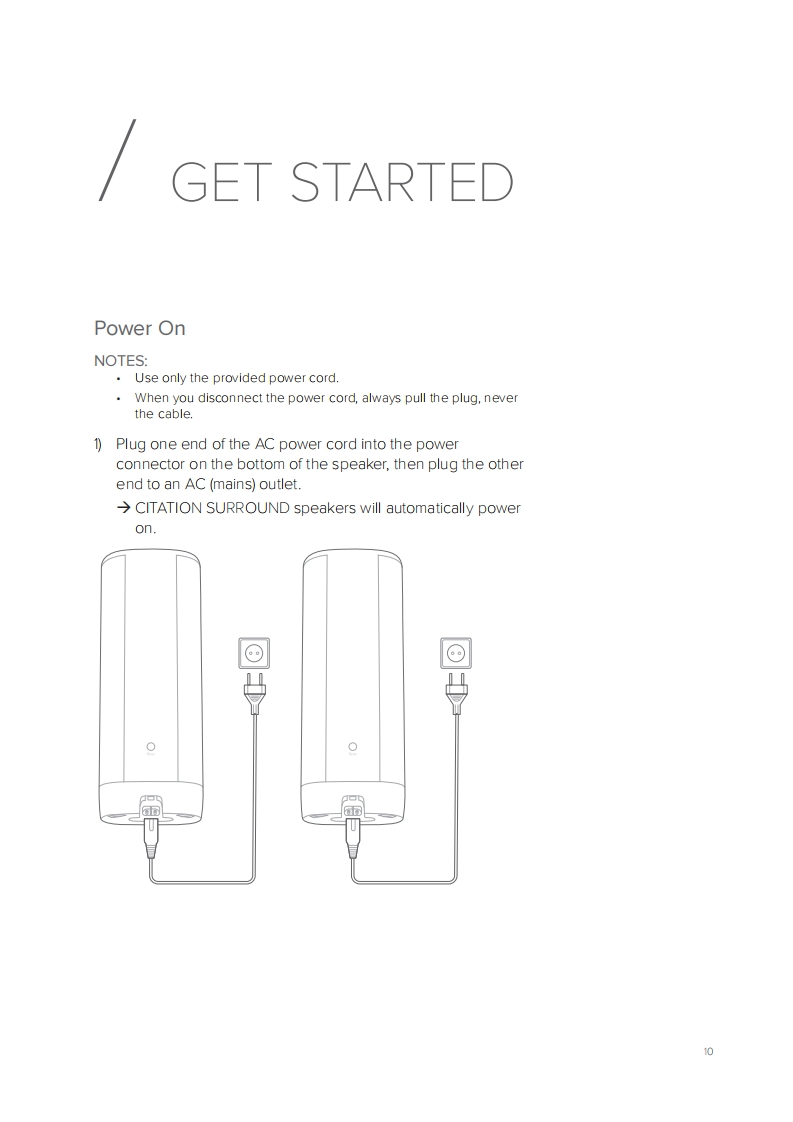 / GET STARTED

Power On

NOTES:
• Use only the provided power cord.
• When you disconnect the power cord, always pull the plug, never the cable.

1) Plug one end of the AC power cord into the power connector on the bottom of the speaker, then plug the other end to an AC (mains) outlet.
→ CITATION SURROUND speakers will automatically power on.

10