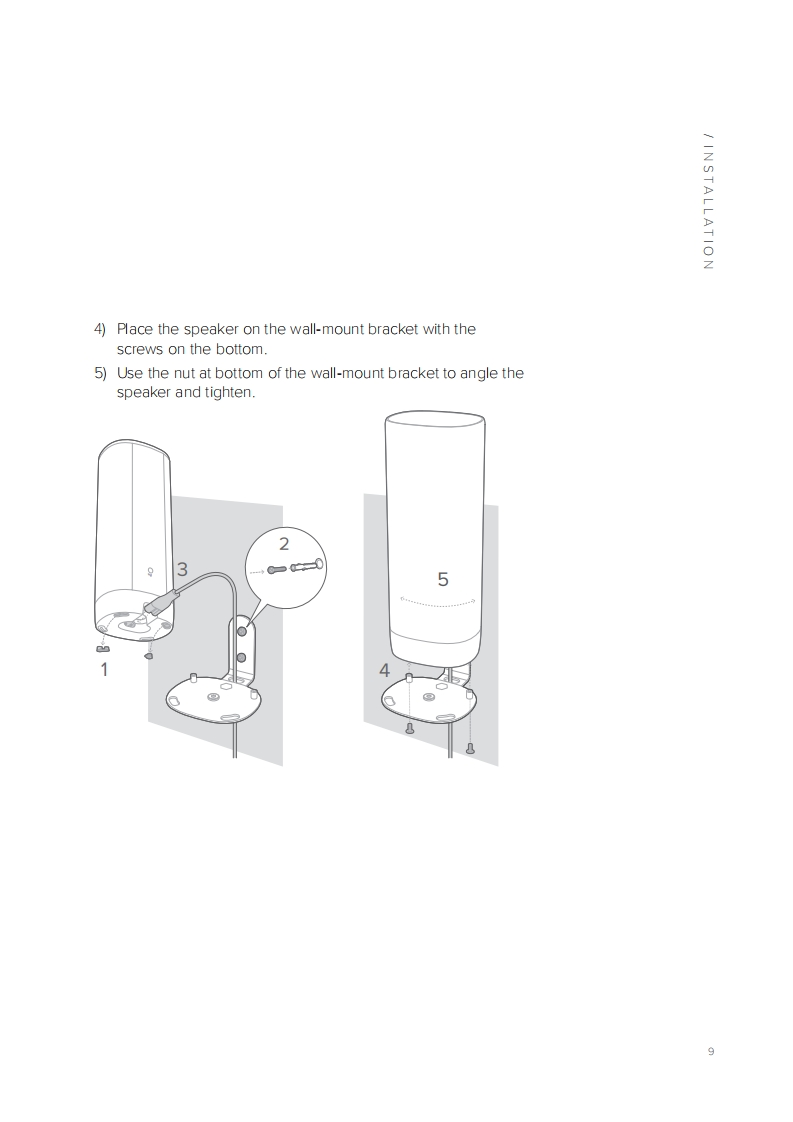 / INSTALLATION

4) Place the speaker on the wall-mount bracket with the screws on the bottom.

5) Use the nut at bottom of the wall-mount bracket to angle the speaker and tighten.

2

3

1

5

4

9