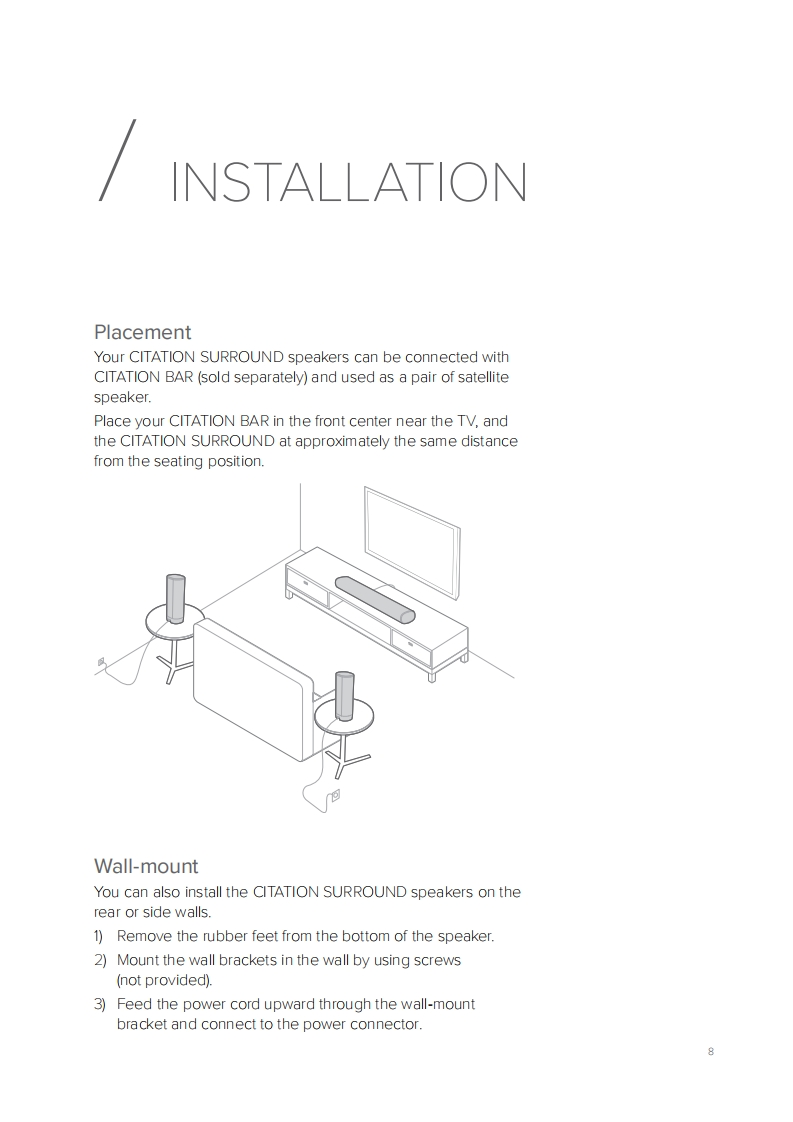 / INSTALLATION

Placement
Your CITATION SURROUND speakers can be connected with CITATION BAR (sold separately) and used as a pair of satellite speaker.
Place your CITATION BAR in the front center near the TV, and the CITATION SURROUND at approximately the same distance from the seating position.

Wall-mount
You can also install the CITATION SURROUND speakers on the rear or side walls.
1) Remove the rubber feet from the bottom of the speaker.
2) Mount the wall brackets in the wall by using screws (not provided).
3) Feed the power cord upward through the wall-mount bracket and connect to the power connector.

8