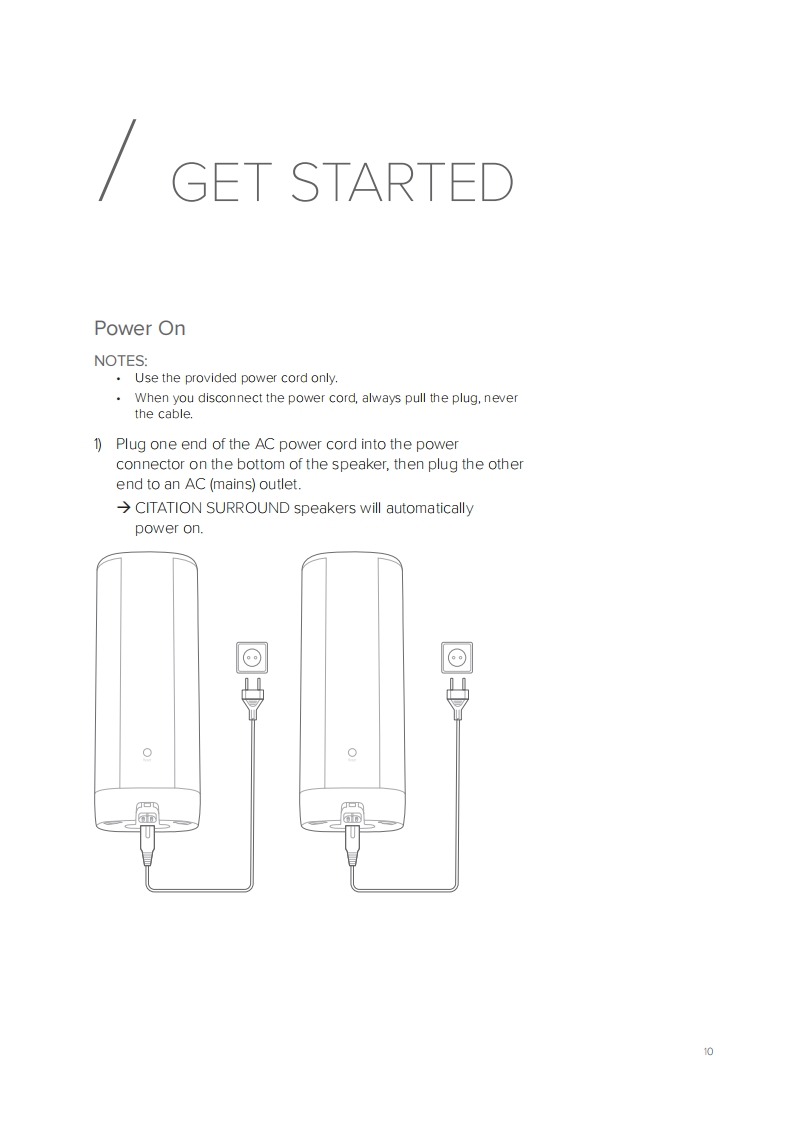 / GET STARTED

Power On

NOTES:
• Use the provided power cord only.
• When you disconnect the power cord, always pull the plug, never the cable.

1) Plug one end of the AC power cord into the power connector on the bottom of the speaker, then plug the other end to an AC (mains) outlet.
→ CITATION SURROUND speakers will automatically power on.

10