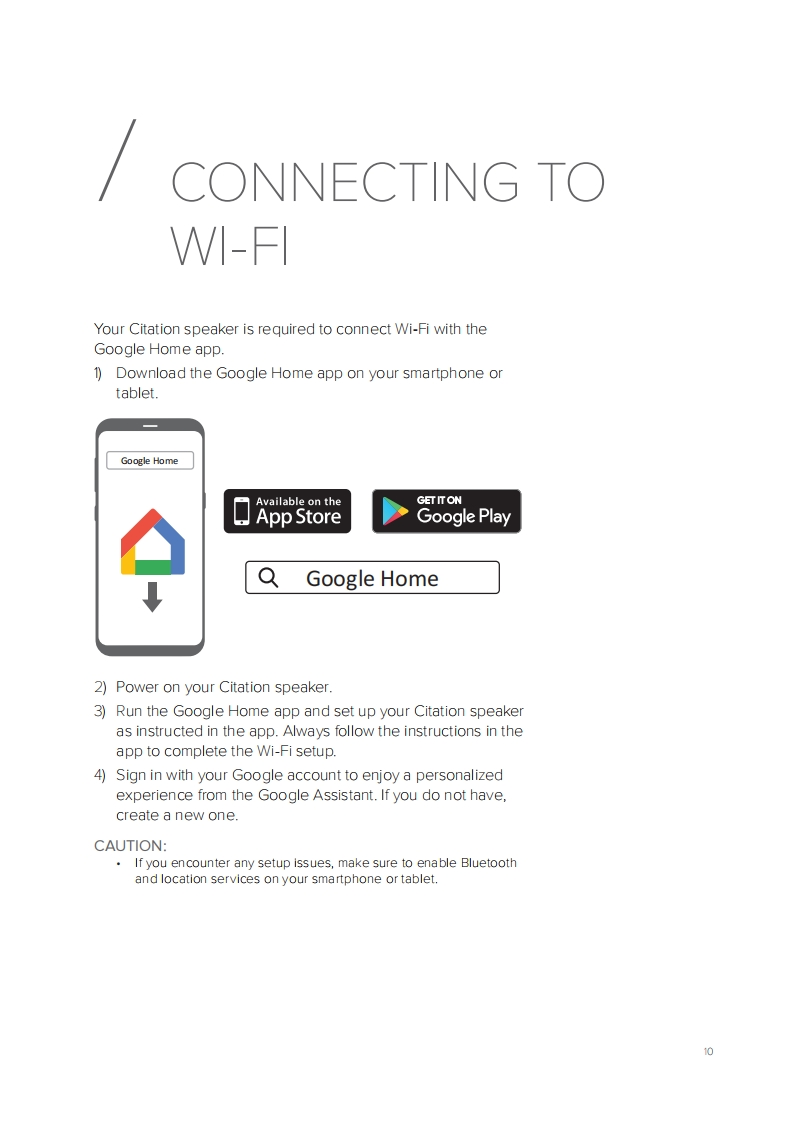 / CONNECTING TO WI-FI

Your Citation speaker is required to connect Wi-Fi with the Google Home app.

1) Download the Google Home app on your smartphone or tablet.

Google Home

Available on the App Store

GET IT ON Google Play

Google Home

2) Power on your Citation speaker.

3) Run the Google Home app and set up your Citation speaker as instructed in the app. Always follow the instructions in the app to complete the Wi-Fi setup.

4) Sign in with your Google account to enjoy a personalized experience from the Google Assistant. If you do not have, create a new one.

CAUTION:

• If you encounter any setup issues, make sure to enable Bluetooth and location services on your smartphone or tablet.

10