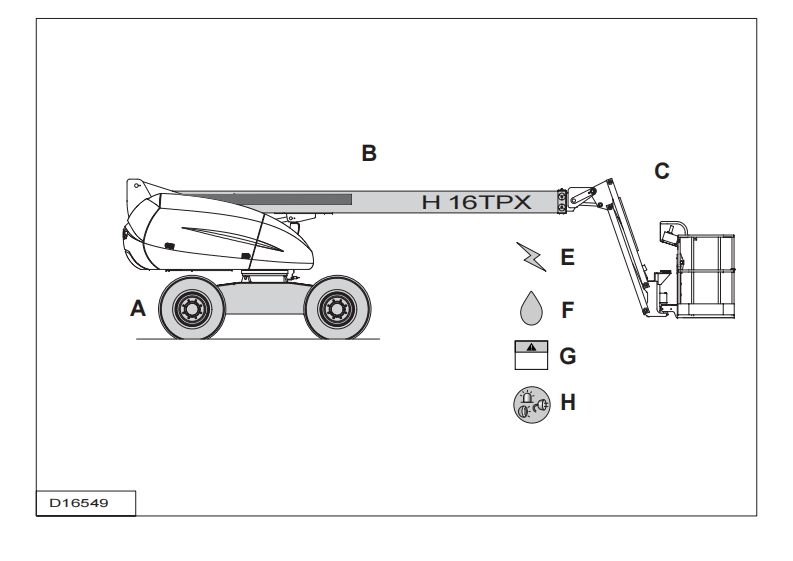 B

C

H 16TPX

E

A

F

G

H

D16549