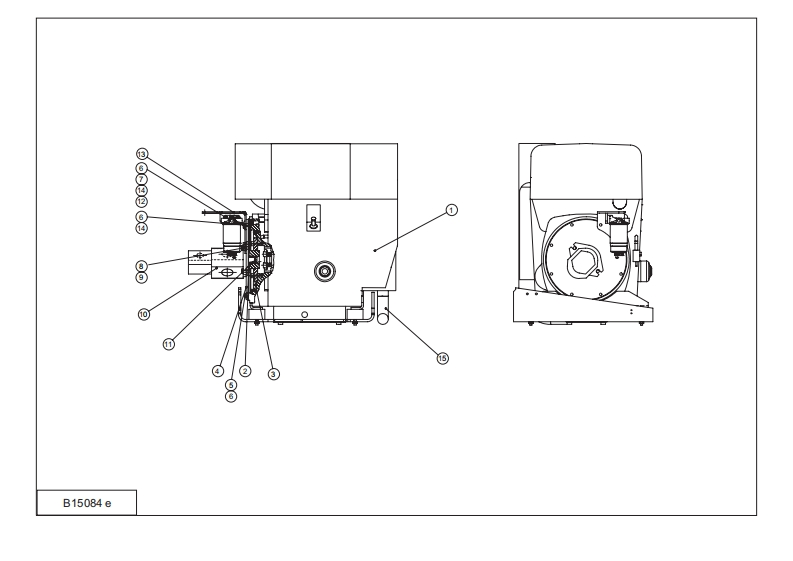 13
6
7
14
12
6
14
8
9
10
11
4
5
6
2
3
1
15

B15084 e