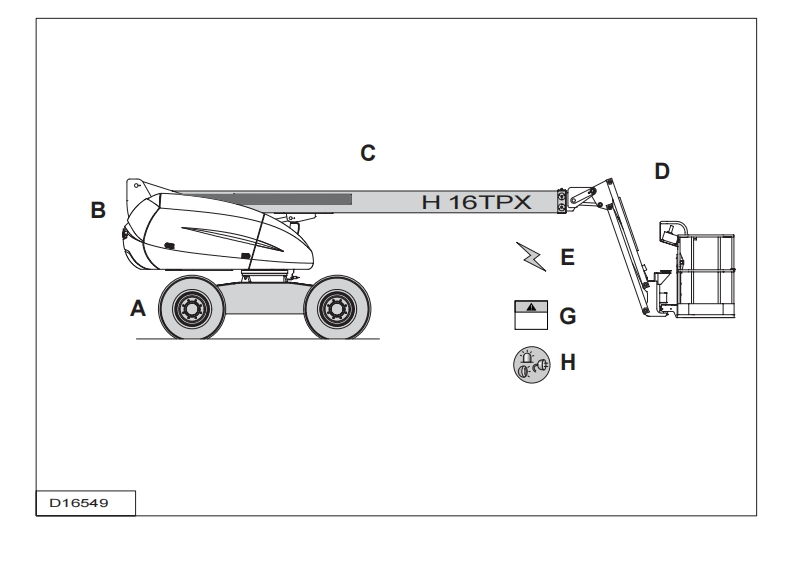 C

D

B

H 16TPX

E

A

G

H

D16549