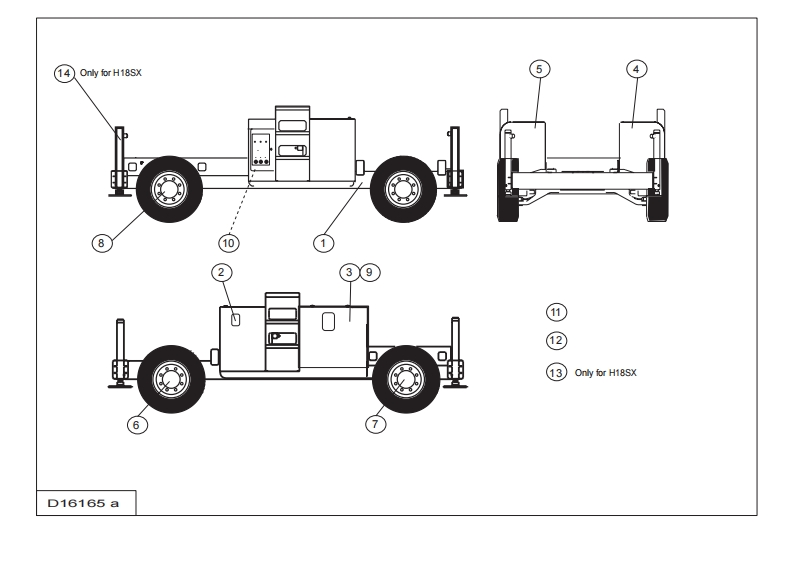 14 Only for H18SX

5

4

8

10

1

2

3 9

11

12

13 Only for H18SX

6

7

D16165 a