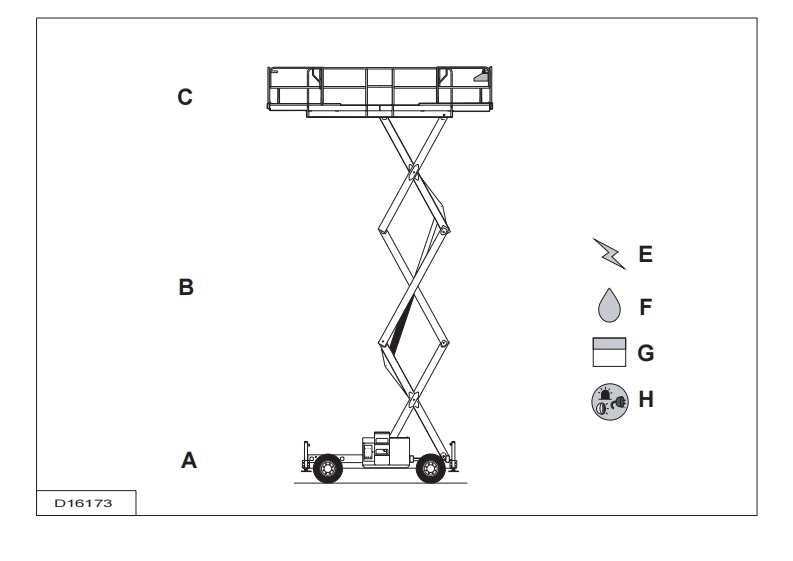 C

B

A

E

F

G

H

D16173