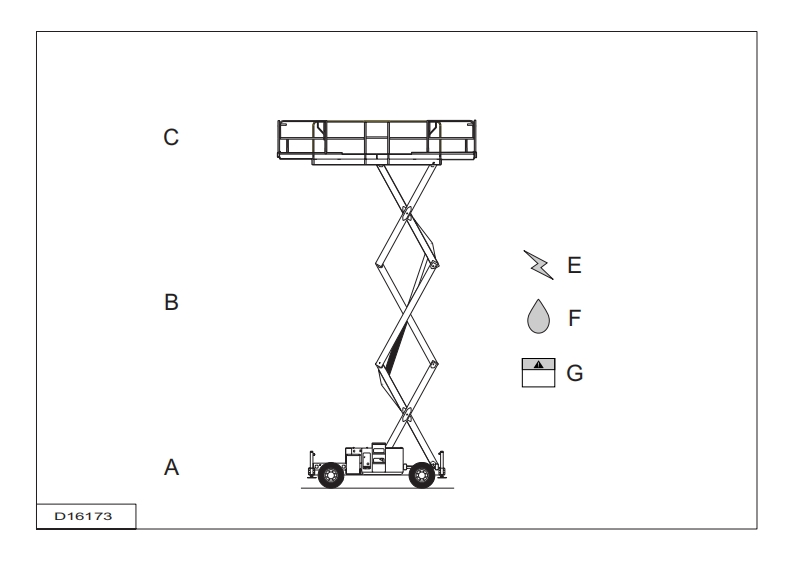 C

B

A

E

F

G

D16173