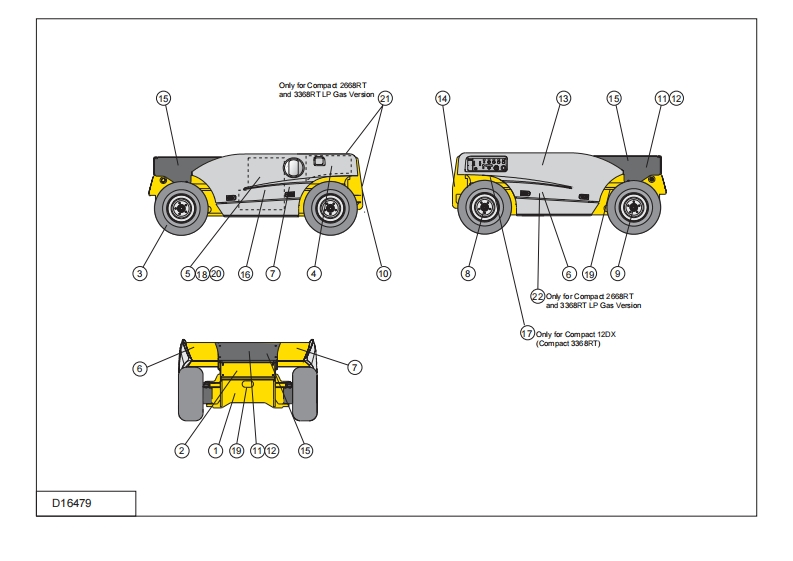 Only for Compact 2668RT and 3368RT LP Gas Version

15

21

14

13

15

11 12

3

5 18 20

16

7

4

10

8

6

19

9

22 Only for Compact 2668RT and 3368RT LP Gas Version

17 Only for Compact 12DX (Compact 3368RT)

6

7

2

1

19

11 12

15

D16479