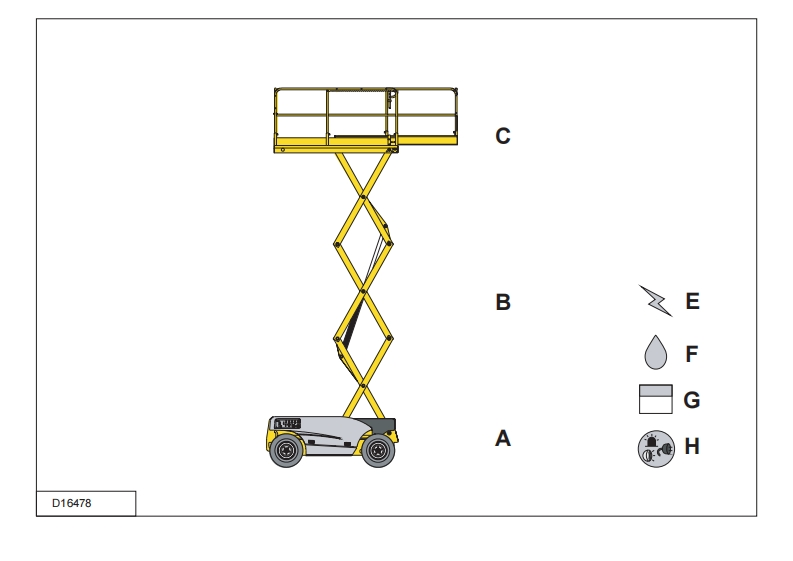 C

B

A

E

F

G

H

D16478