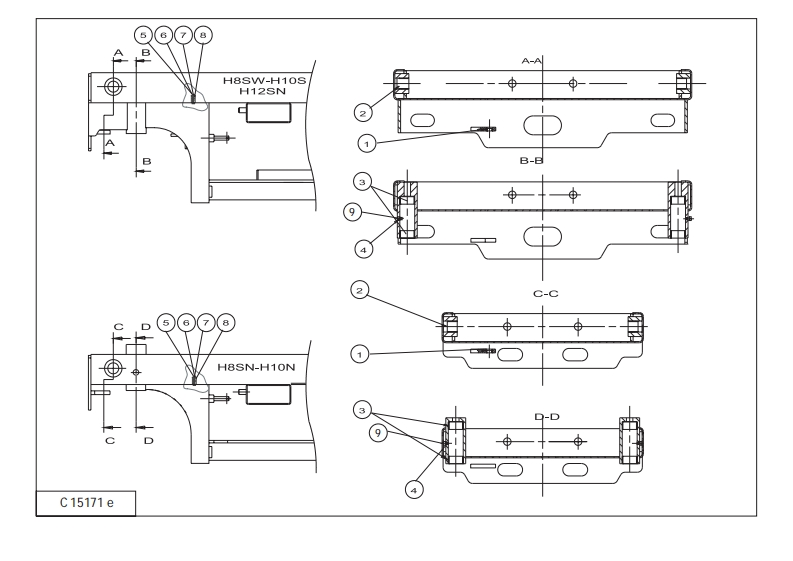 5 6 7 8
A B
H8SW-H10S
H12SN
A
B
A-A
2
1
B-B
3
9
4
5 6 7 8
C D
H8SN-H10N
C D
2
C-C
1
3
9
D-D
4
C 15171 e